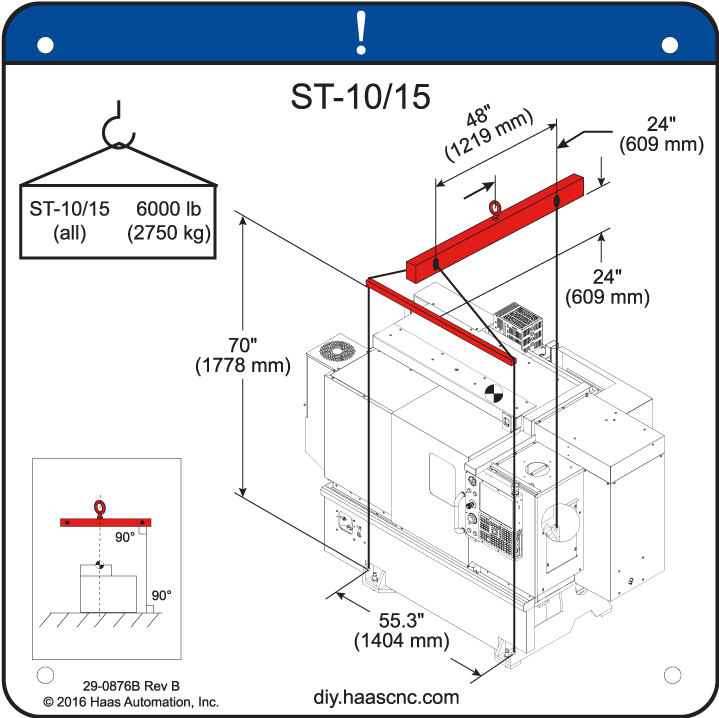 !

ST-10/15

ST-10/15 (all) 6000 lb (2750 kg)

48" (1219 mm)

24" (609 mm)

24" (609 mm)

70" (1778 mm)

55.3" (1404 mm)

90°

90°

29-0876B Rev B
© 2016 Haas Automation, Inc.

diy.haascnc.com