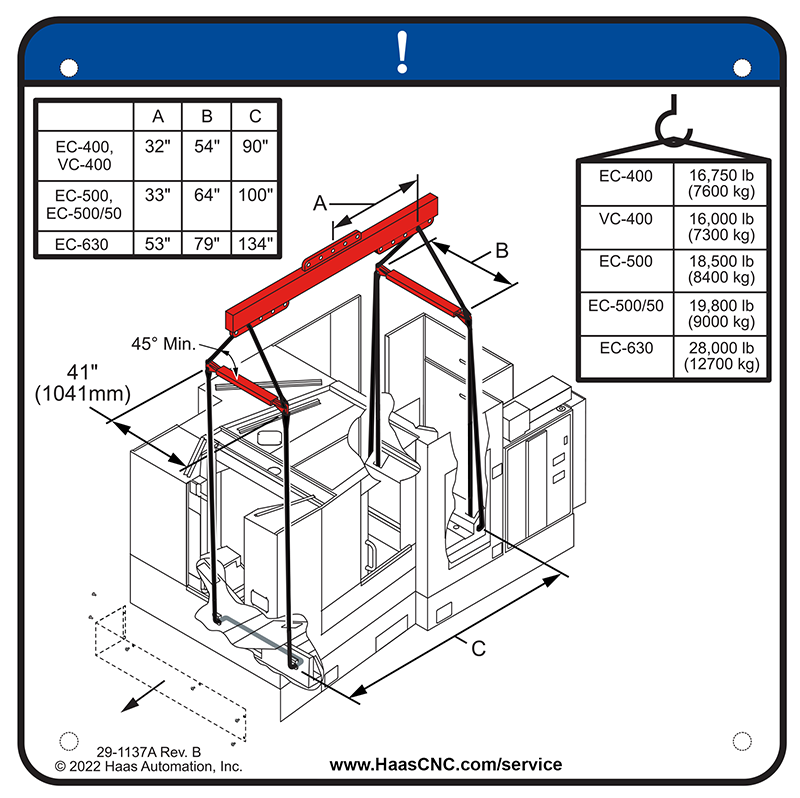 !

| | A | B | C |
|---|---|---|---|
| EC-400, VC-400 | 32" | 54" | 90" |
| EC-500, EC-500/50 | 33" | 64" | 100" |
| EC-630 | 53" | 79" | 134" |

| EC-400 | 16,750 lb (7600 kg) |
|---|---|
| VC-400 | 16,000 lb (7300 kg) |
| EC-500 | 18,500 lb (8400 kg) |
| EC-500/50 | 19,800 lb (9000 kg) |
| EC-630 | 28,000 lb (12700 kg) |

A

B

45° Min.

41" (1041mm)

C

29-1137A Rev. B
© 2022 Haas Automation, Inc.

www.HaasCNC.com/service