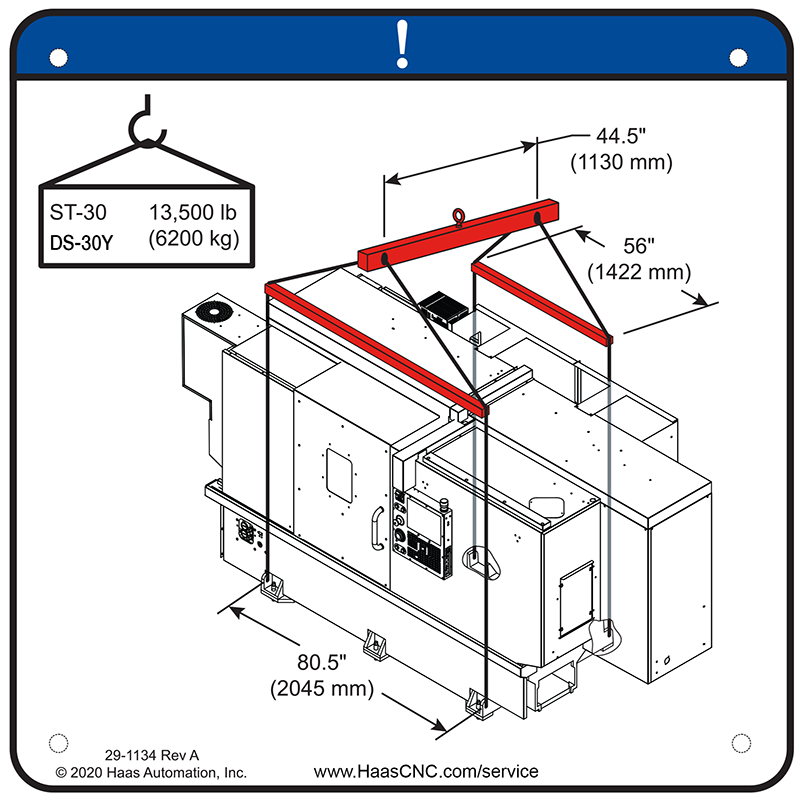 !

ST-30 13,500 lb
DS-30Y (6200 kg)

44.5"
(1130 mm)

56"
(1422 mm)

80.5"
(2045 mm)

29-1134 Rev A
© 2020 Haas Automation, Inc.

www.HaasCNC.com/service