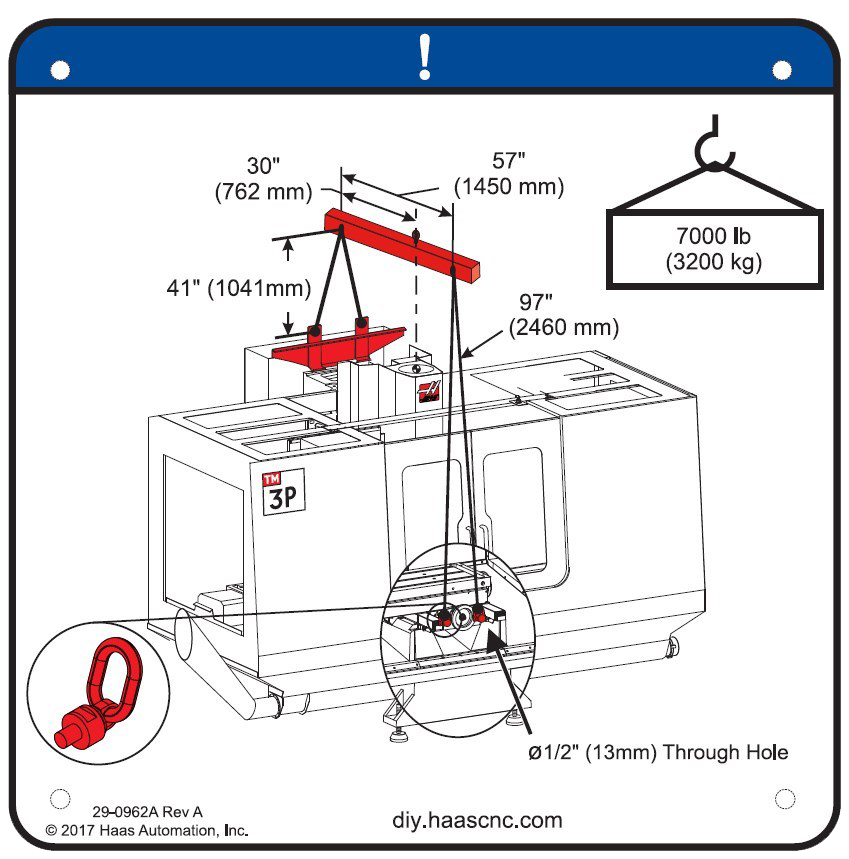 !

30"
(762 mm)

57"
(1450 mm)

7000 lb
(3200 kg)

41" (1041mm)

97"
(2460 mm)

TM
3P

ø1/2" (13mm) Through Hole

29-0962A Rev A
© 2017 Haas Automation, Inc.

diy.haascnc.com