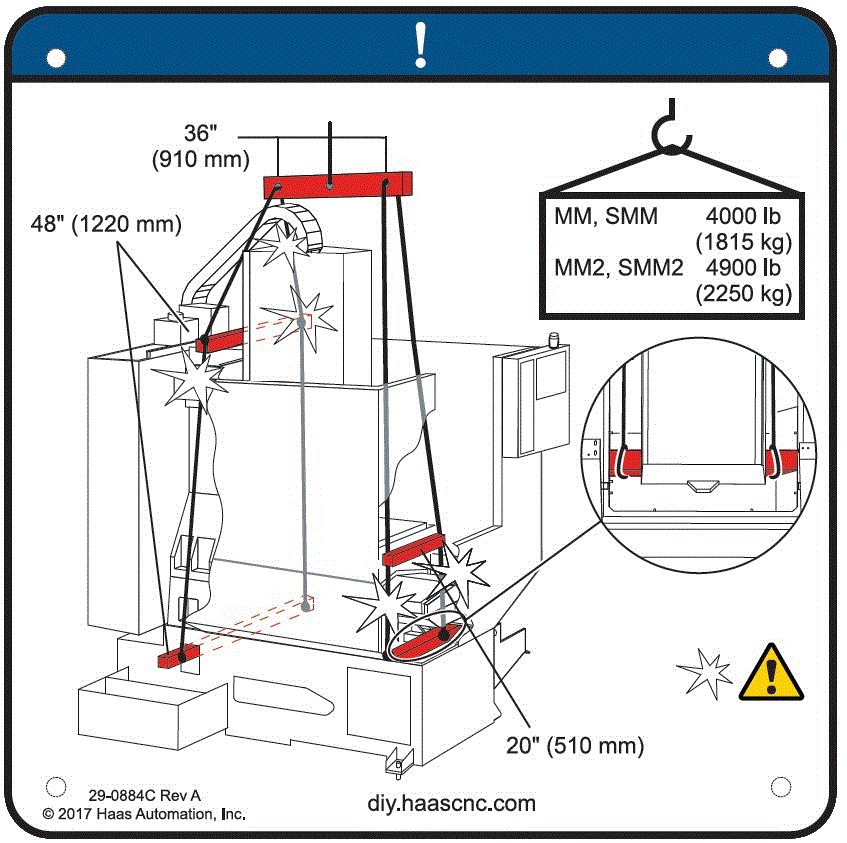 !

36"
(910 mm)

48" (1220 mm)

| MM, SMM | 4000 lb (1815 kg) |
|---|---|
| MM2, SMM2 | 4900 lb (2250 kg) |

20" (510 mm)

29-0884C Rev A
© 2017 Haas Automation, Inc.

diy.haascnc.com