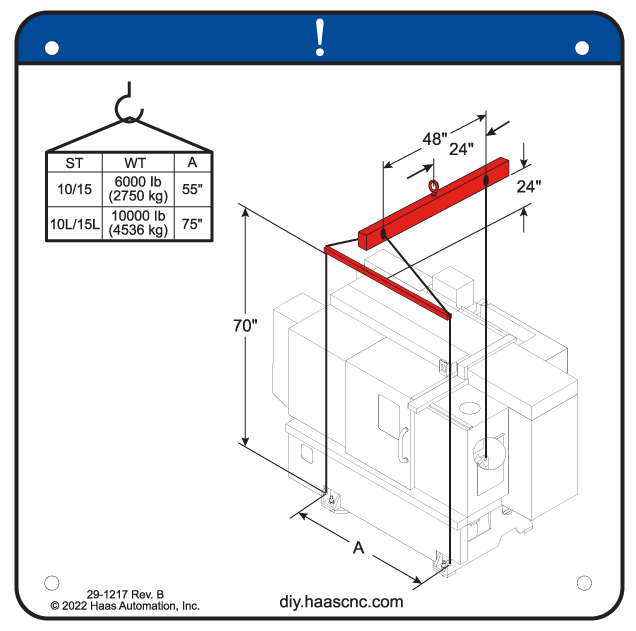 !

| ST | WT | A |
|---|---|---|
| 10/15 | 6000 lb (2750 kg) | 55" |
| 10L/15L | 10000 lb (4536 kg) | 75" |

48"

24"

24"

70"

A

29-1217 Rev. B
© 2022 Haas Automation, Inc.

diy.haascnc.com