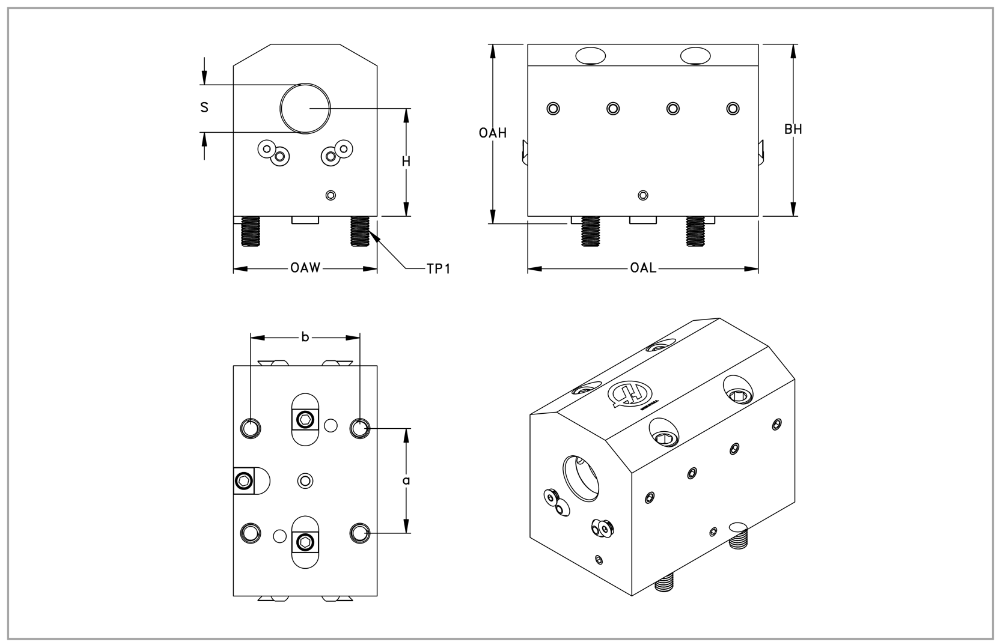 S
H
OAW
TP1
OAH
BH
OAL
b
a