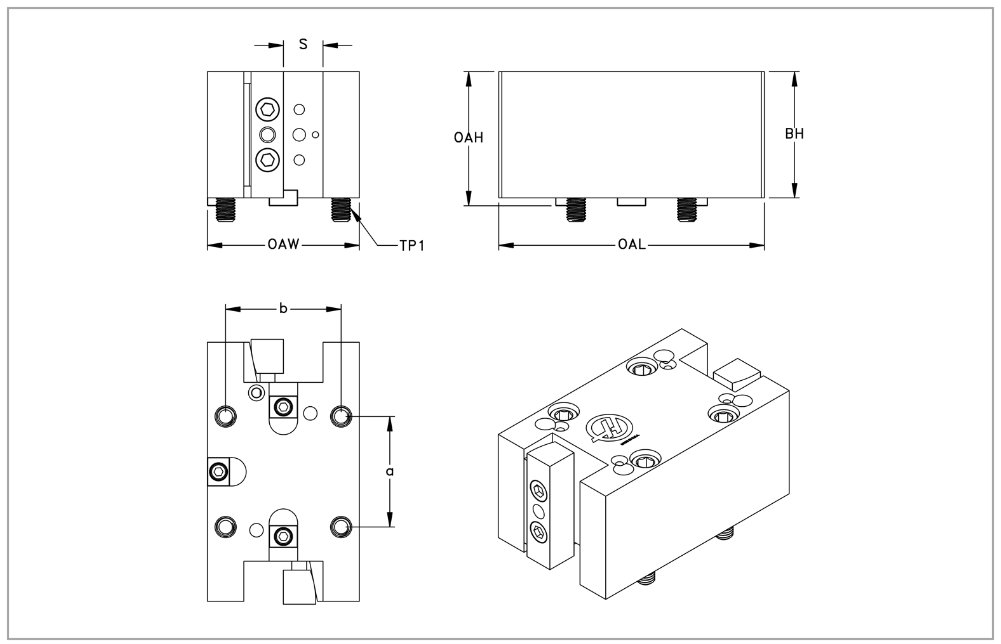 S

OAH

BH

OAW

TP1

OAL

b

a