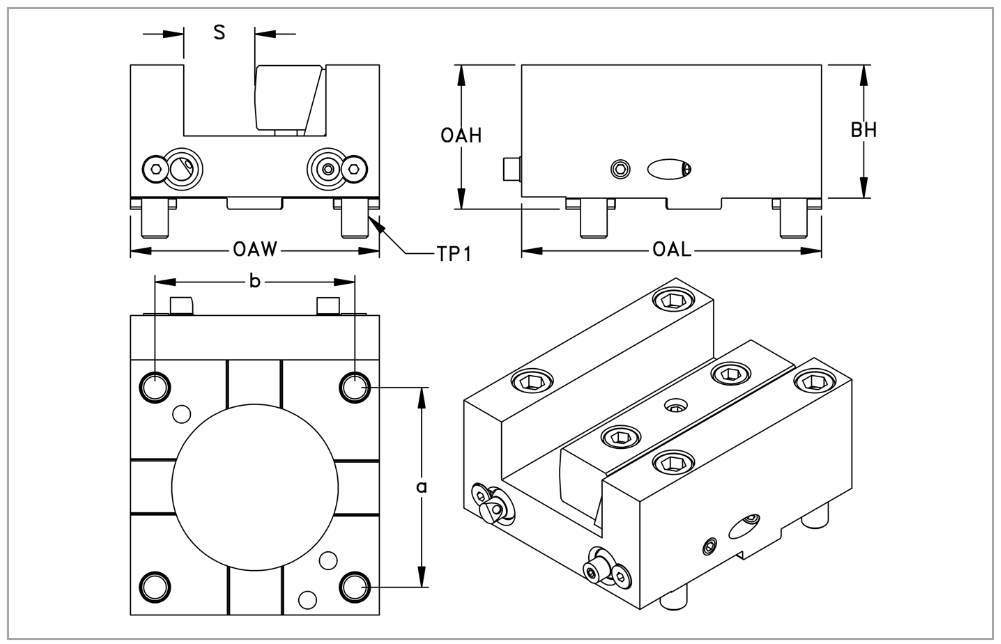 S
OAH
BH
OAW
TP1
OAL
b
a