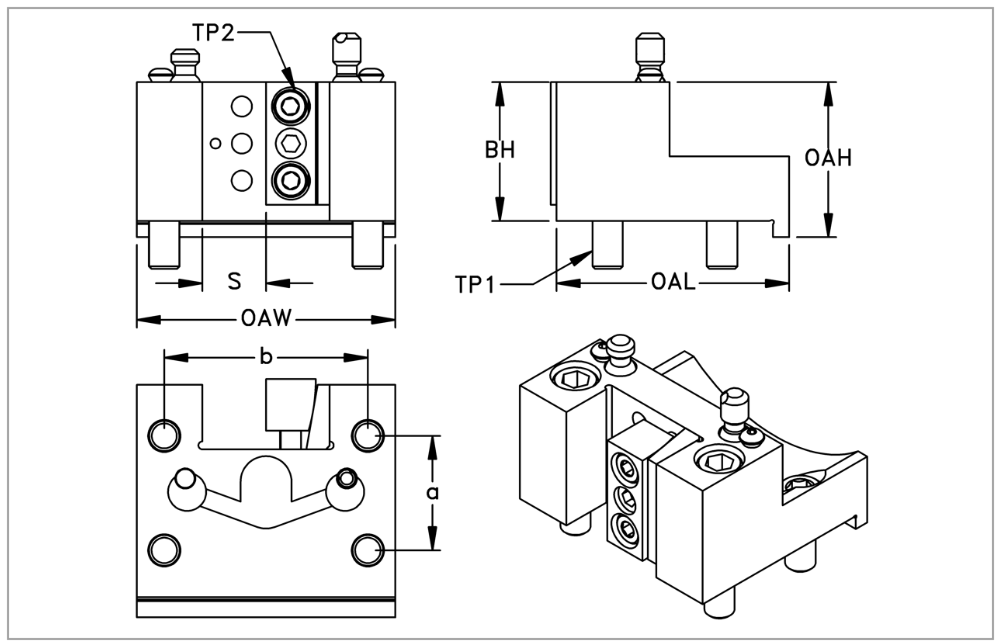 TP2

S

OAW

BH

OAH

TP1

OAL

b

a