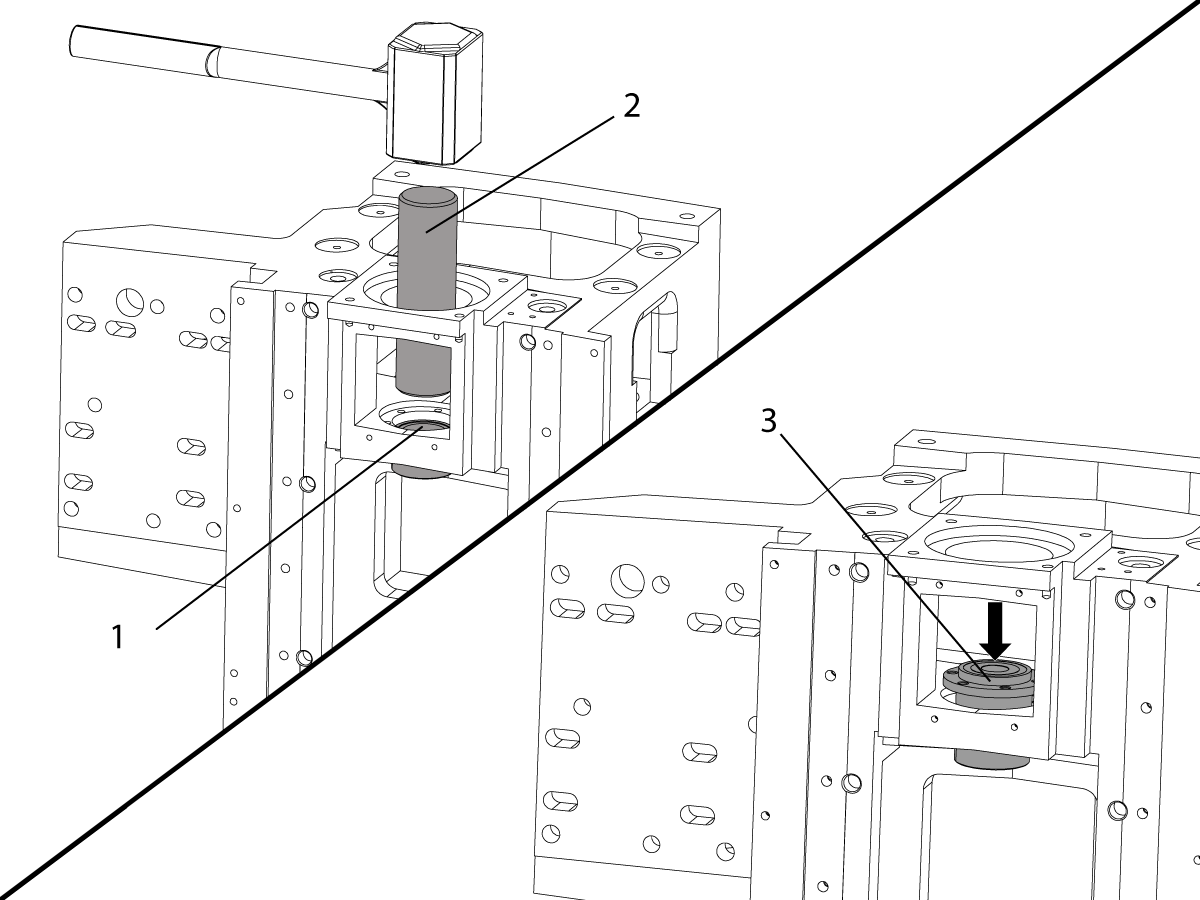 2

1

3