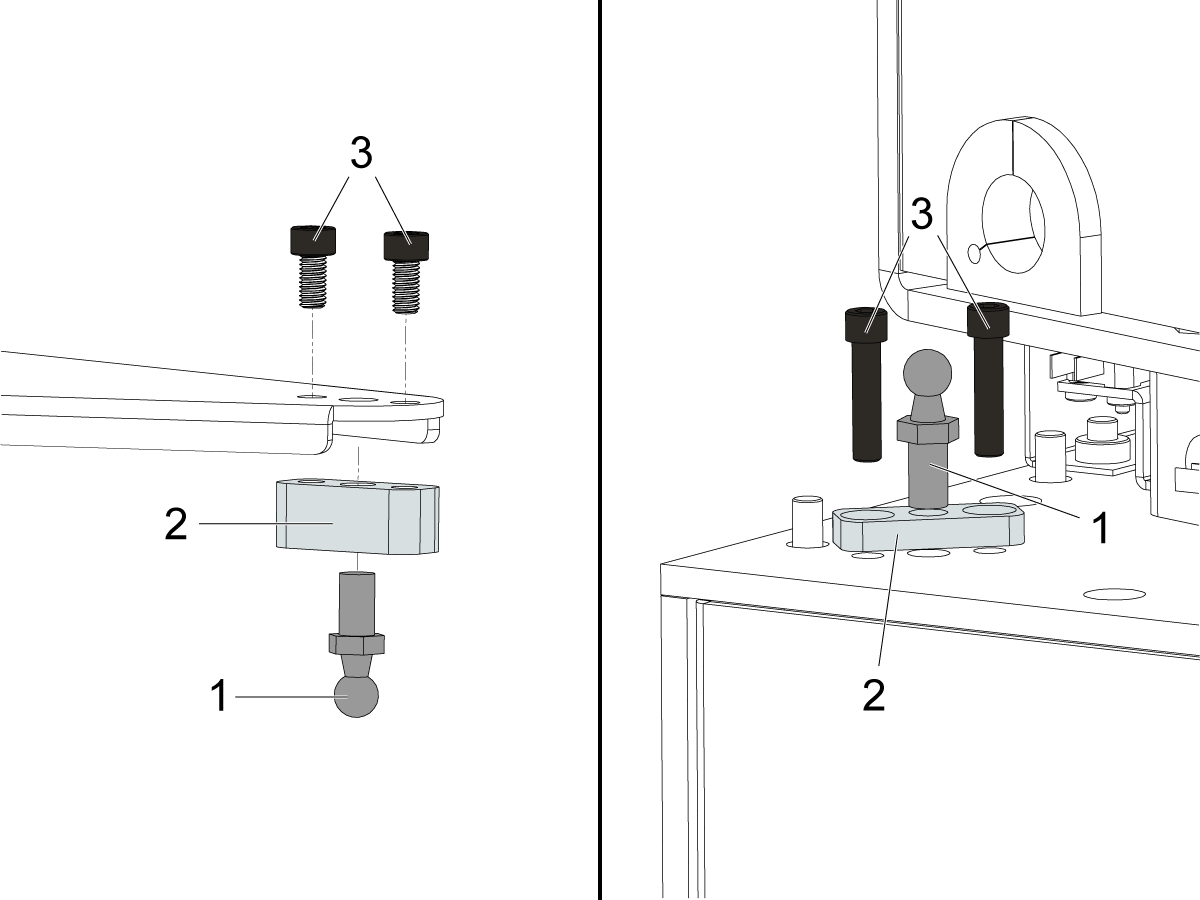 3
2
1

3
1
2