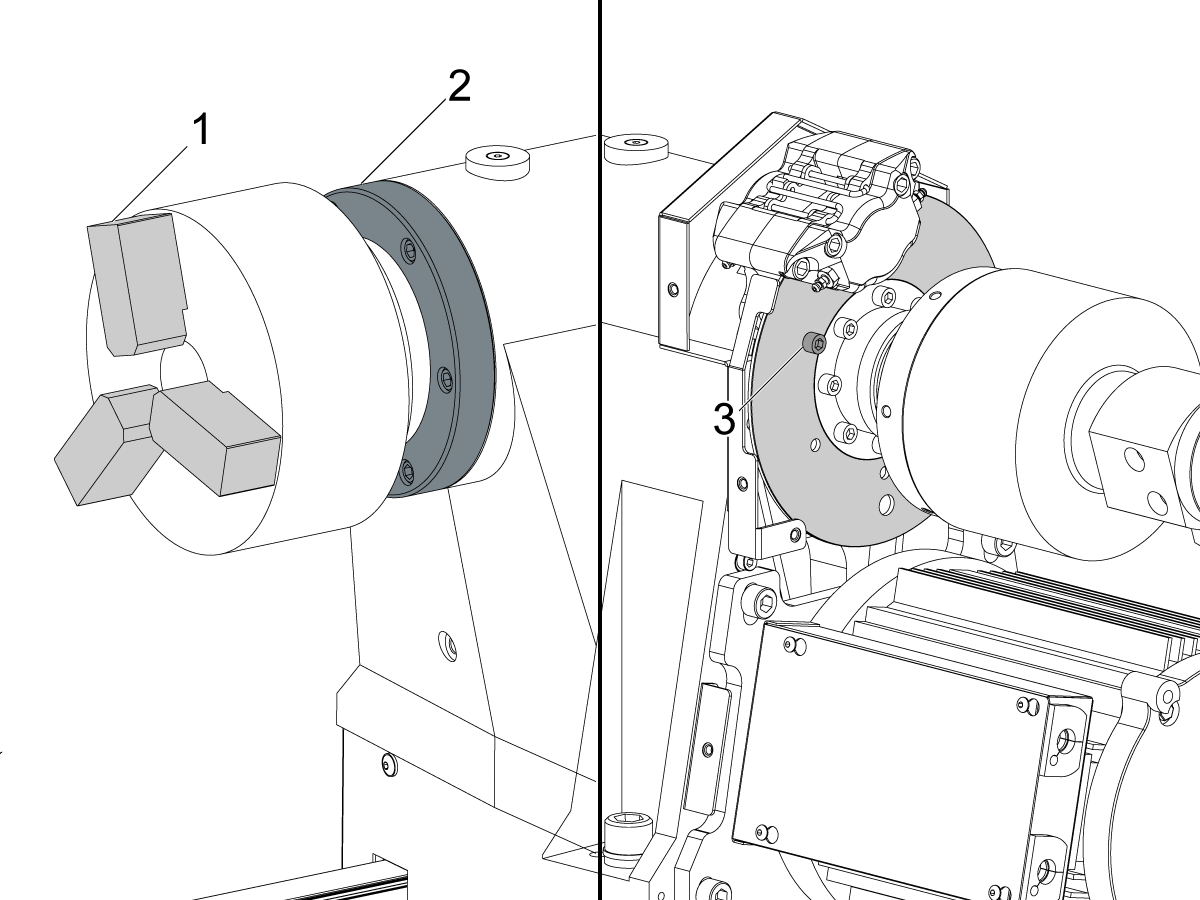 1
2
3