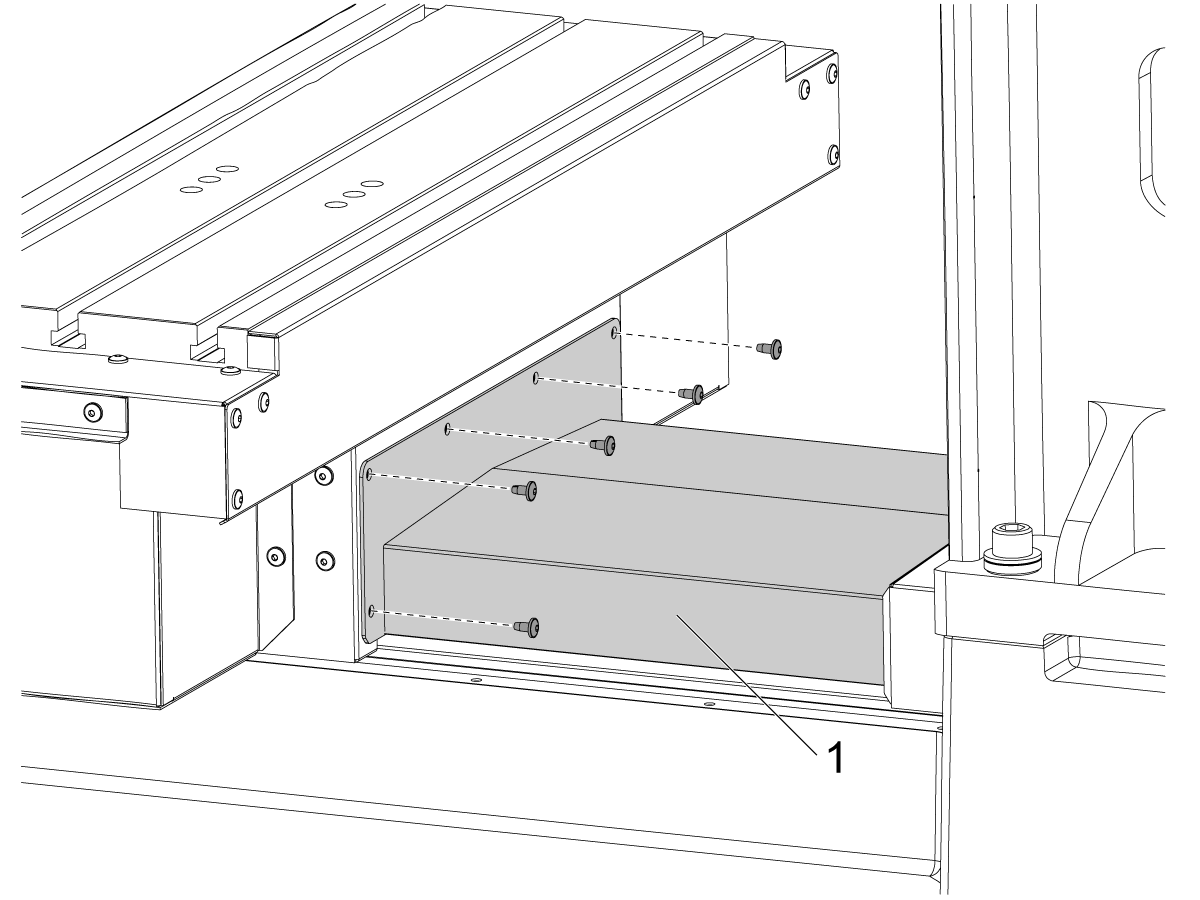 1