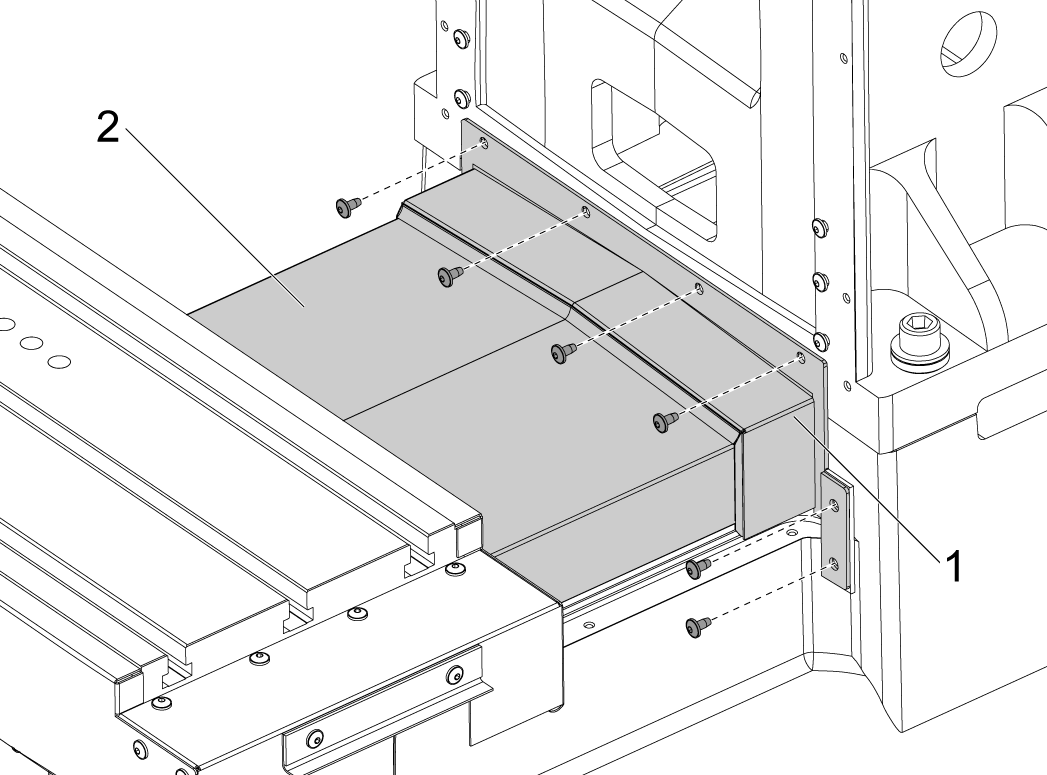 2

1