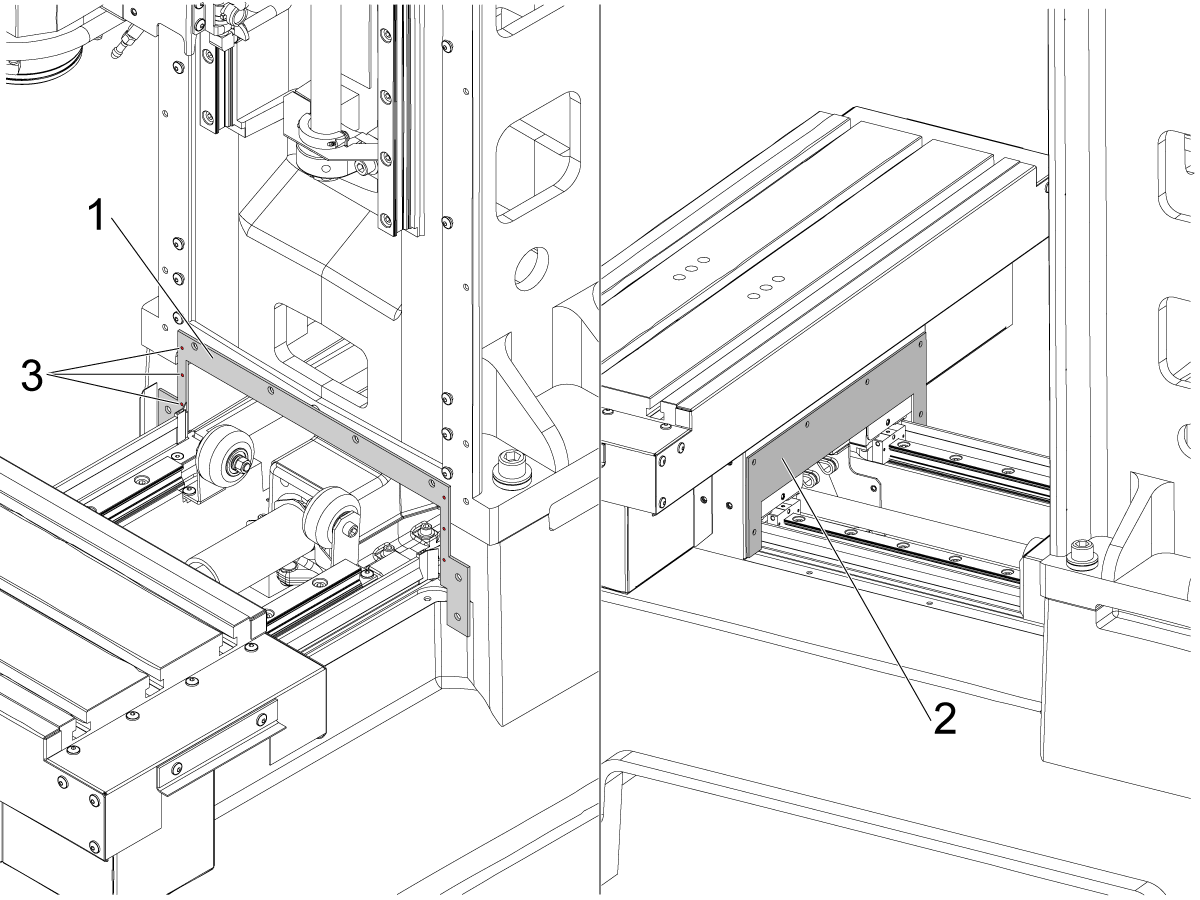 1
3
2