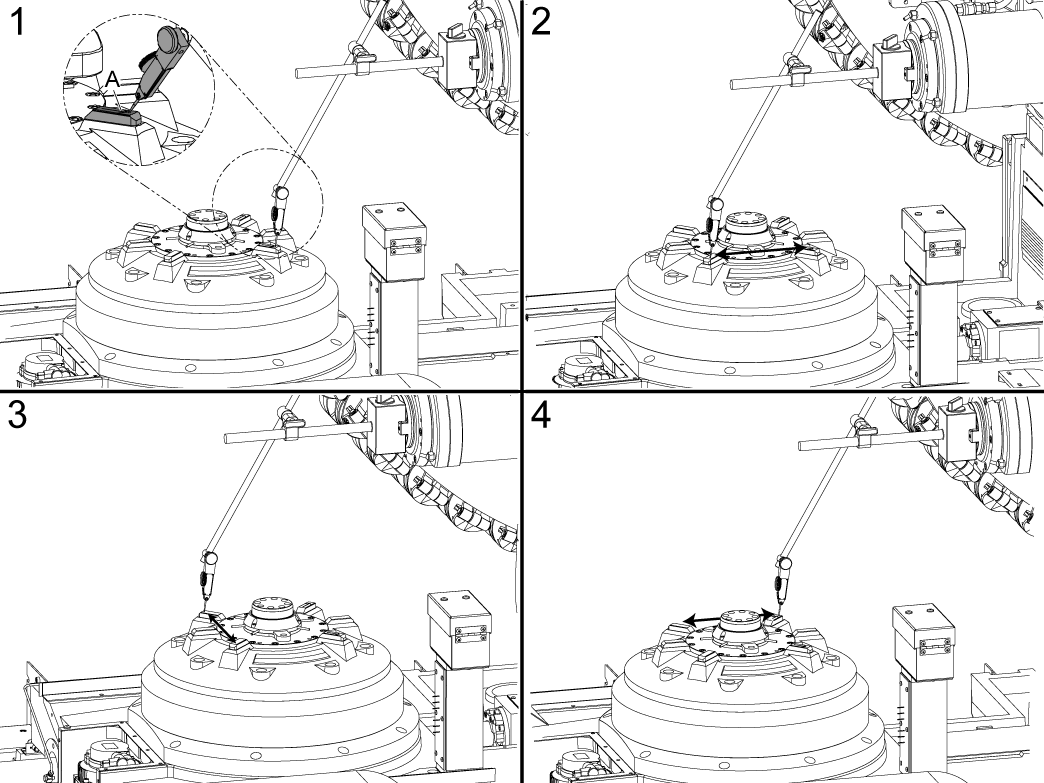 1

A

2

3

4