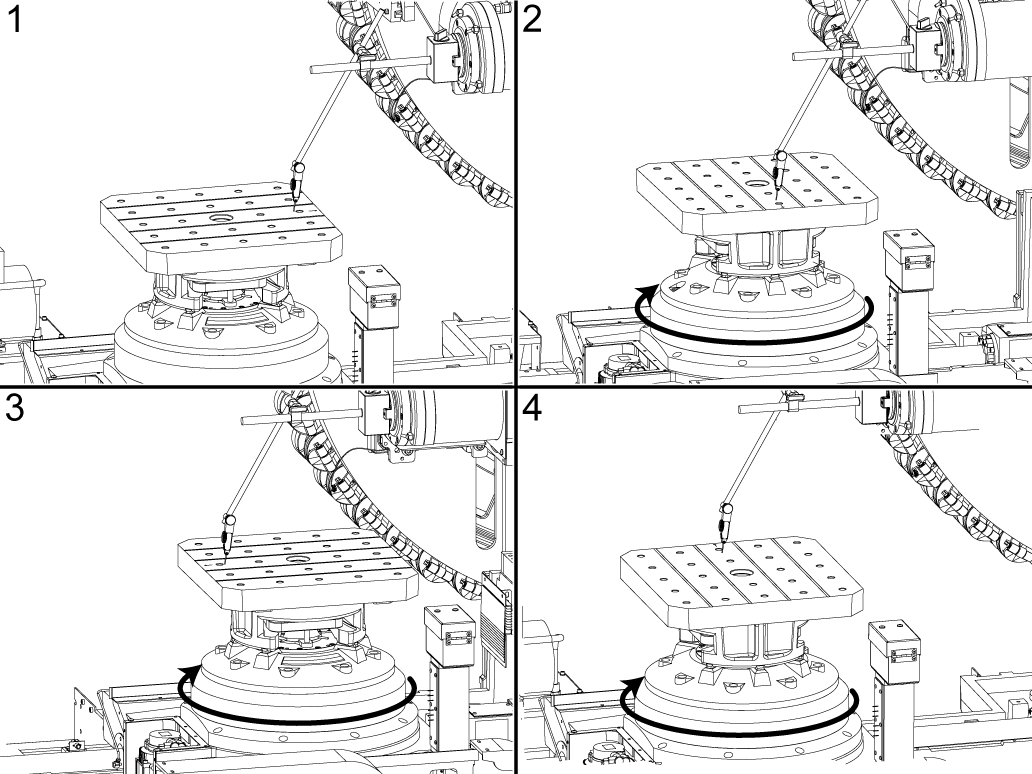 1

2

3

4