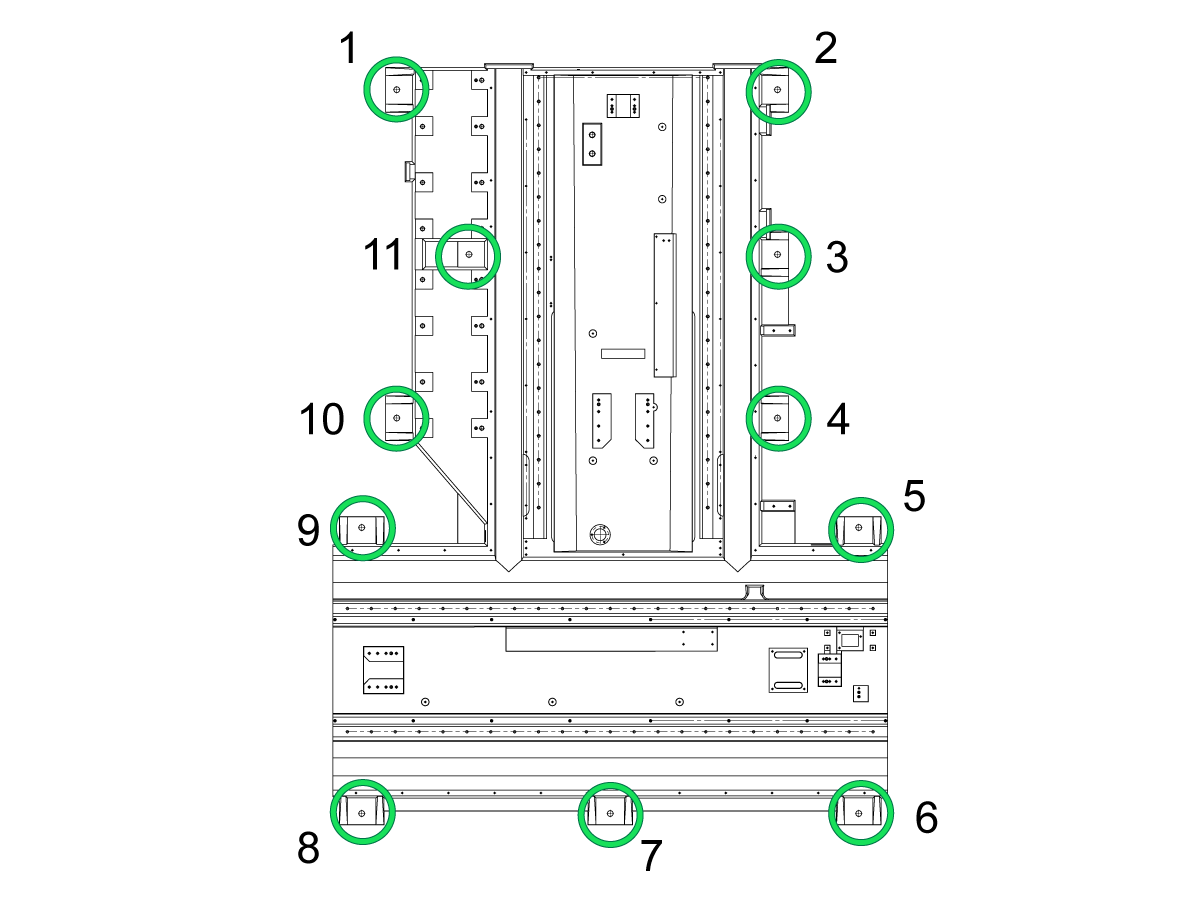 1
2
11
3
10
4
9
5
8
7
6