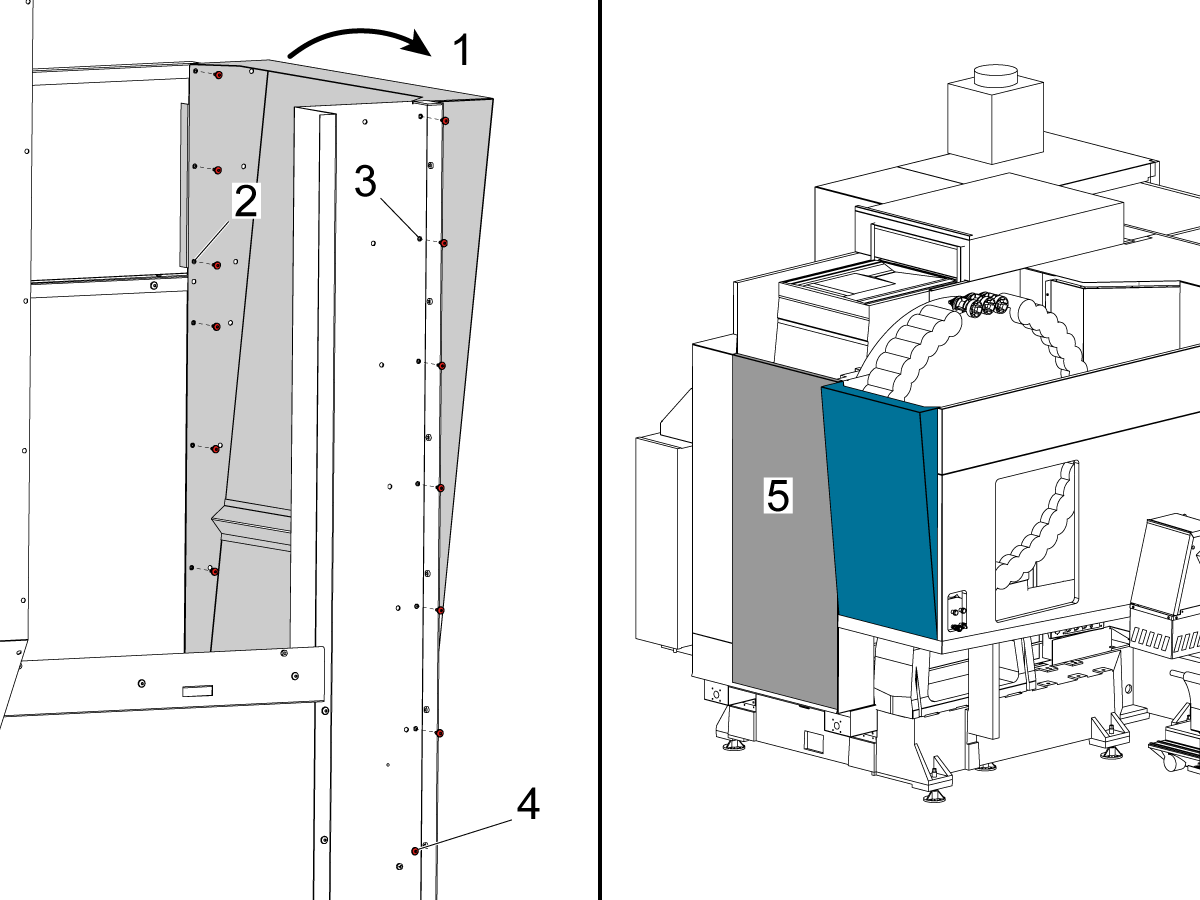 1
2
3
4
5