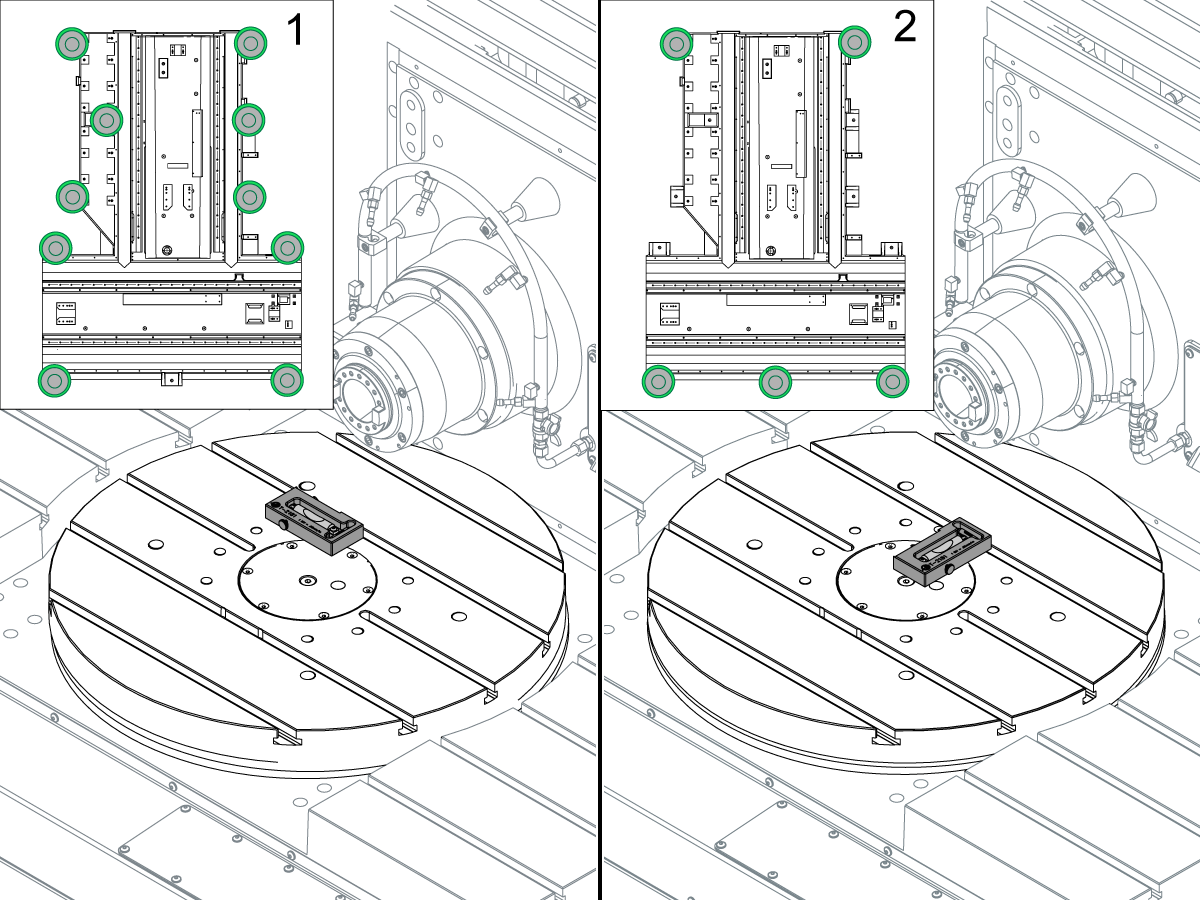 1

2