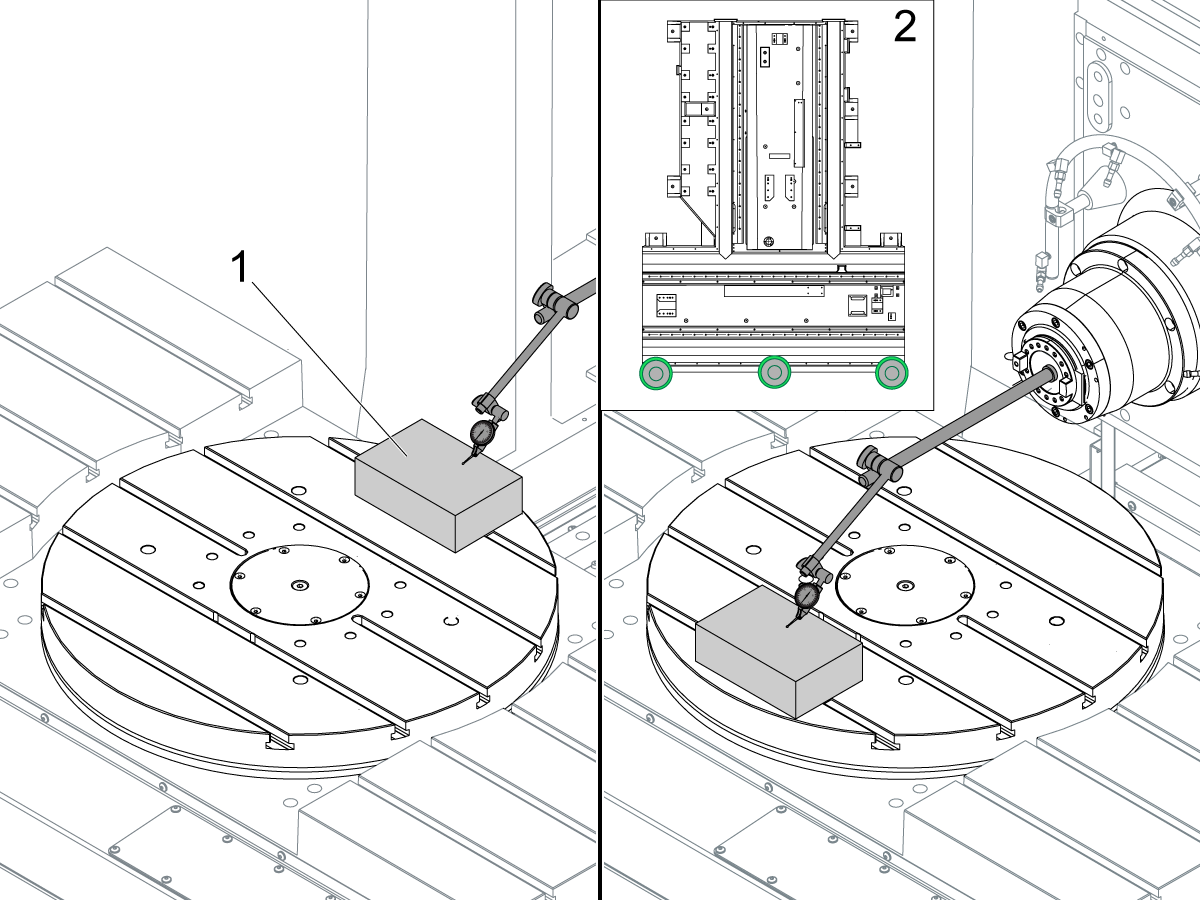 1

2