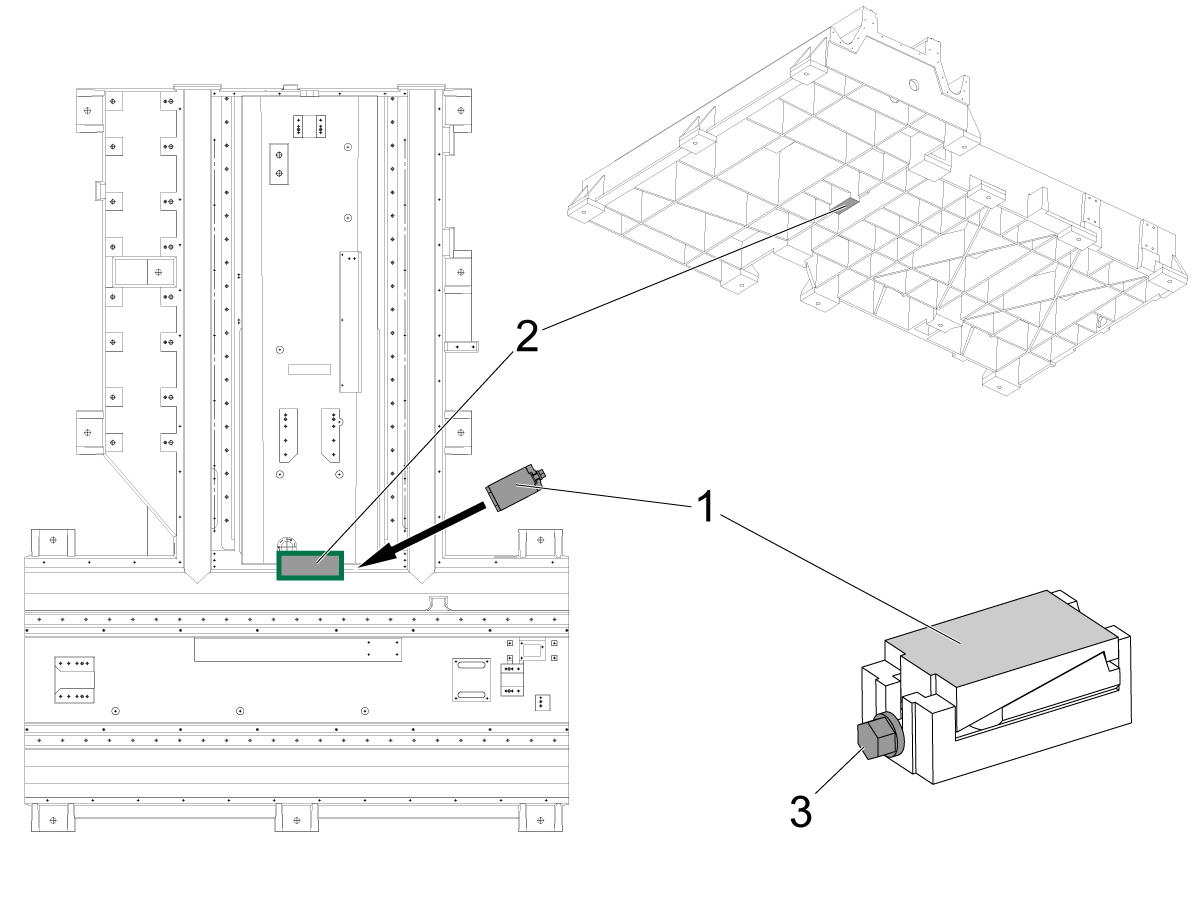 2
1
3