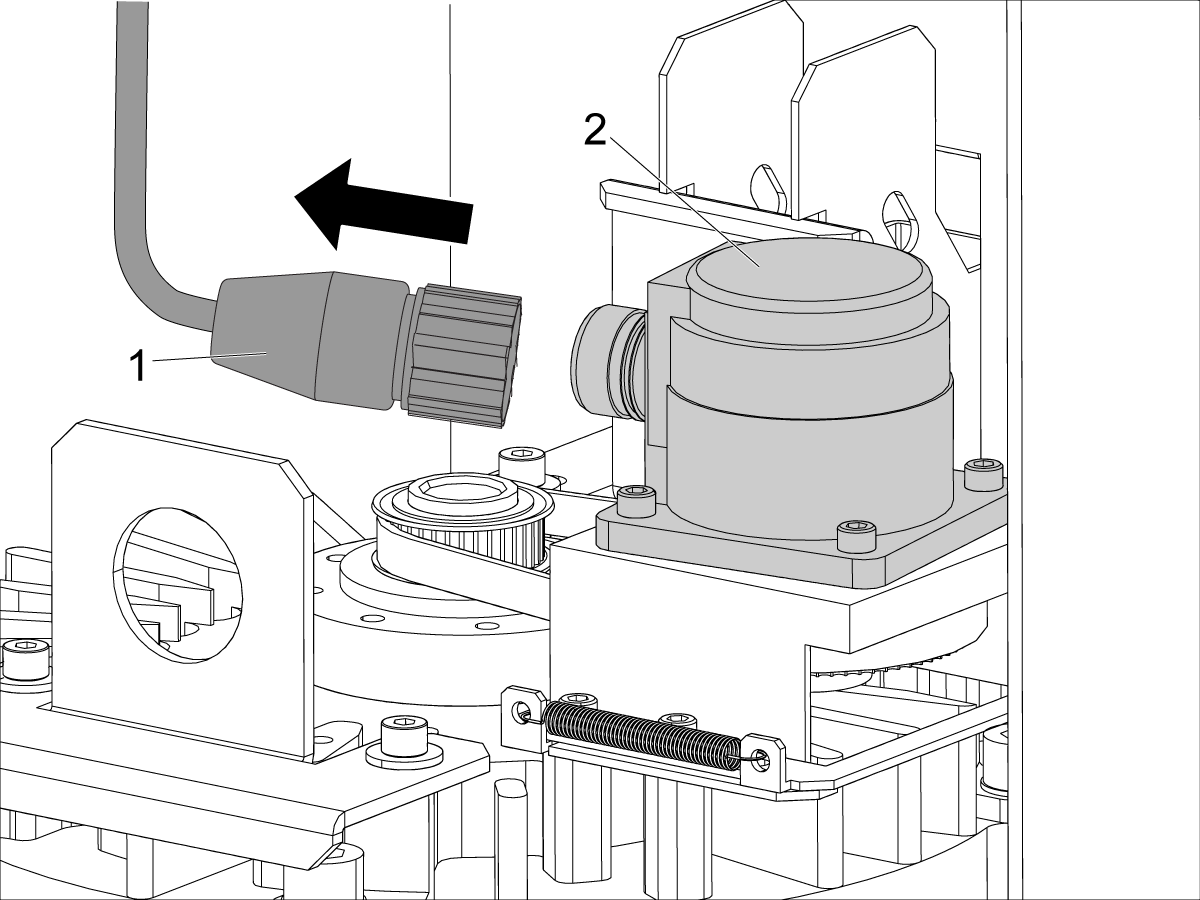 2
1