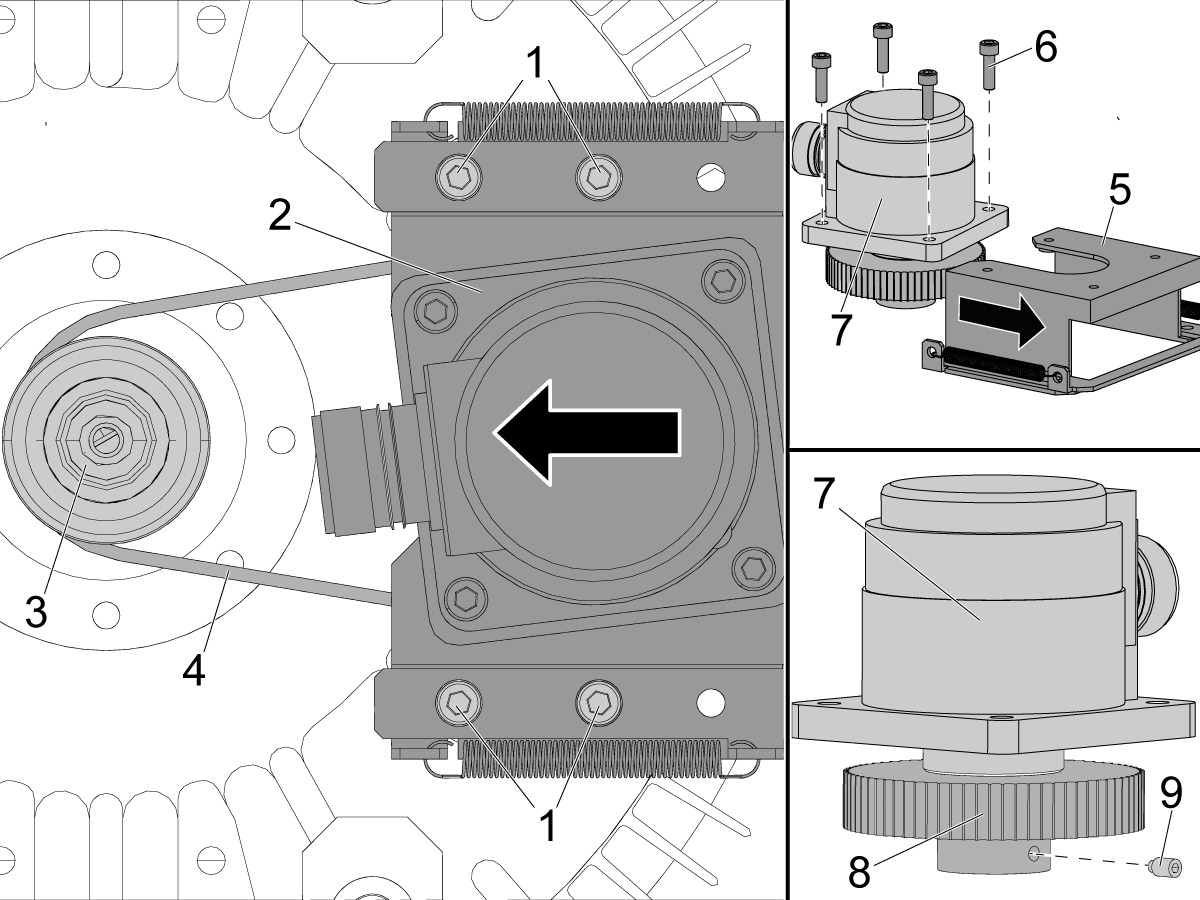 1
2
3
4
1
6
5
7
7
8
9