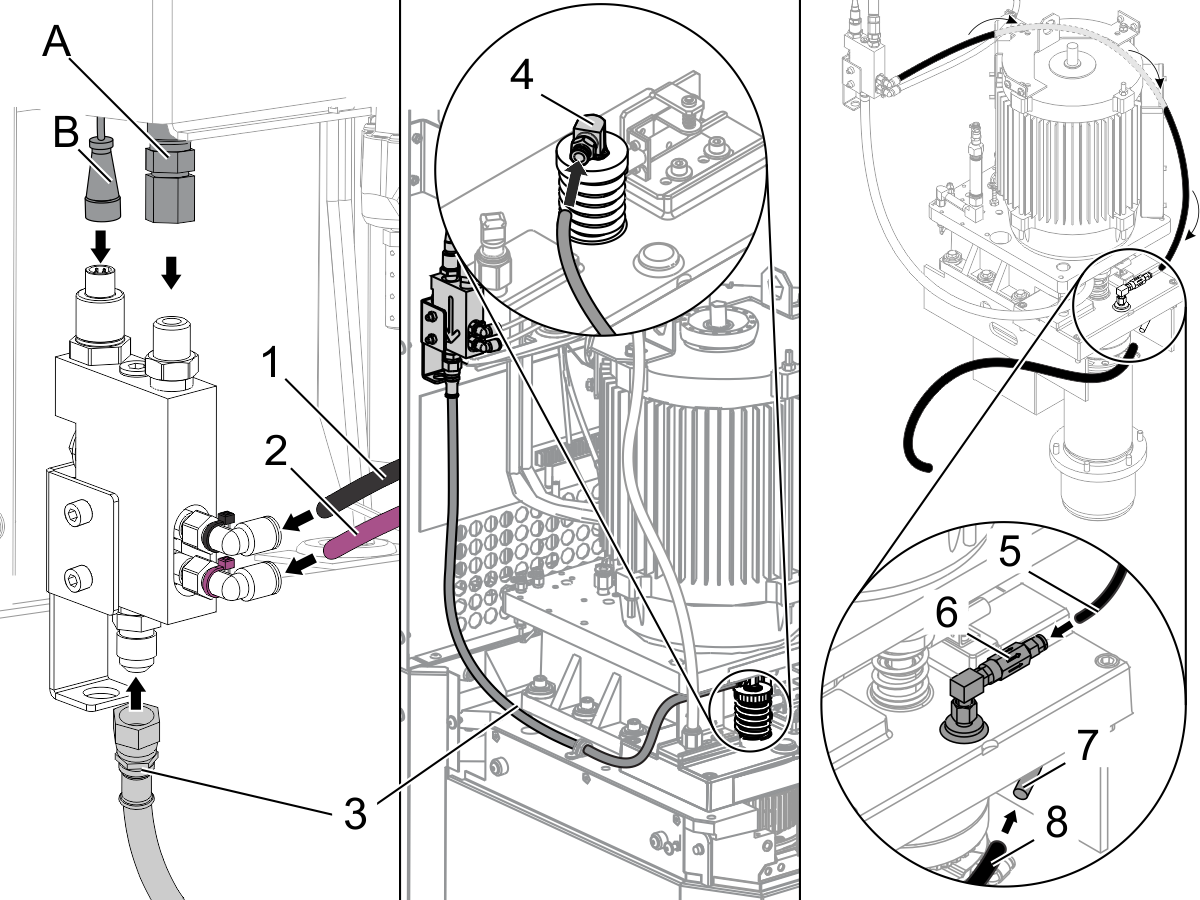 A
B
1
2
3
4
5
6
7
8