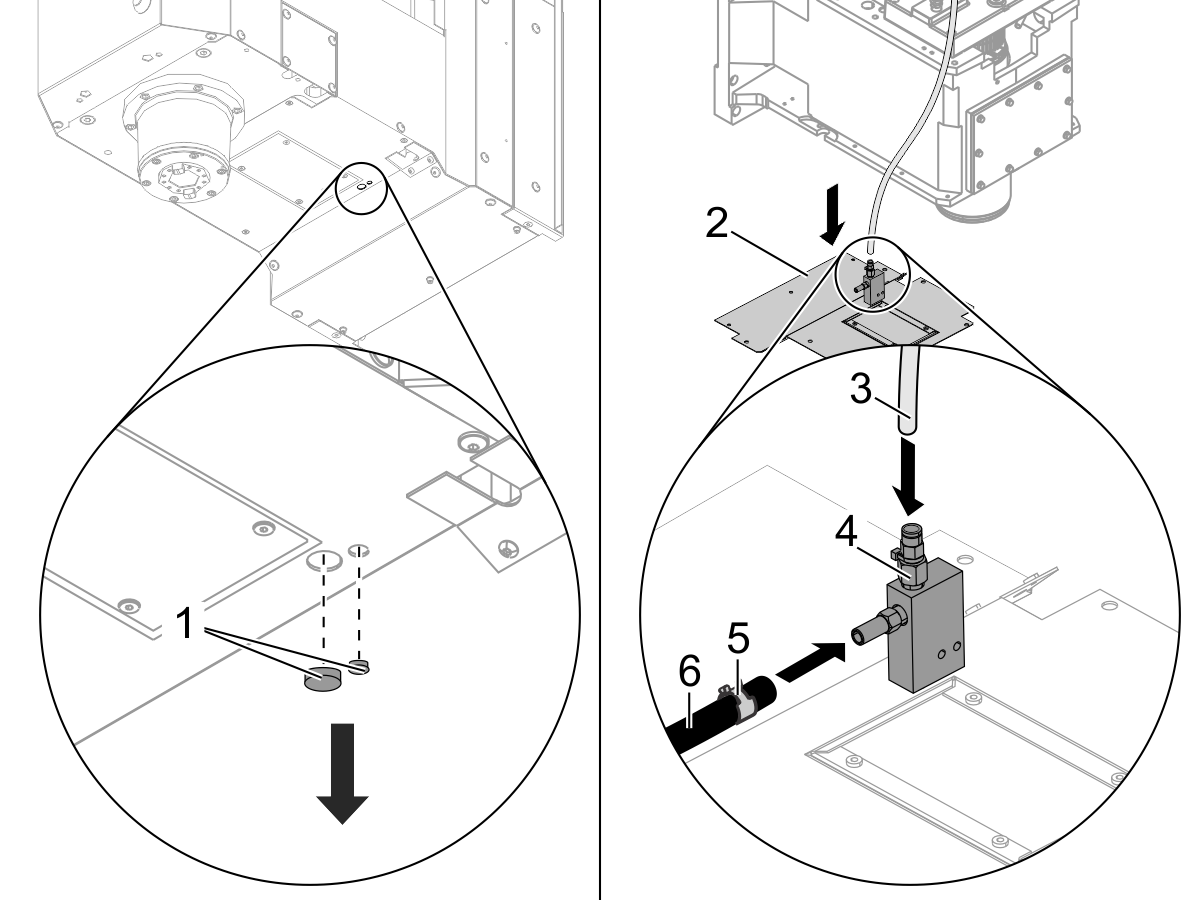 1

2

3

4

5

6