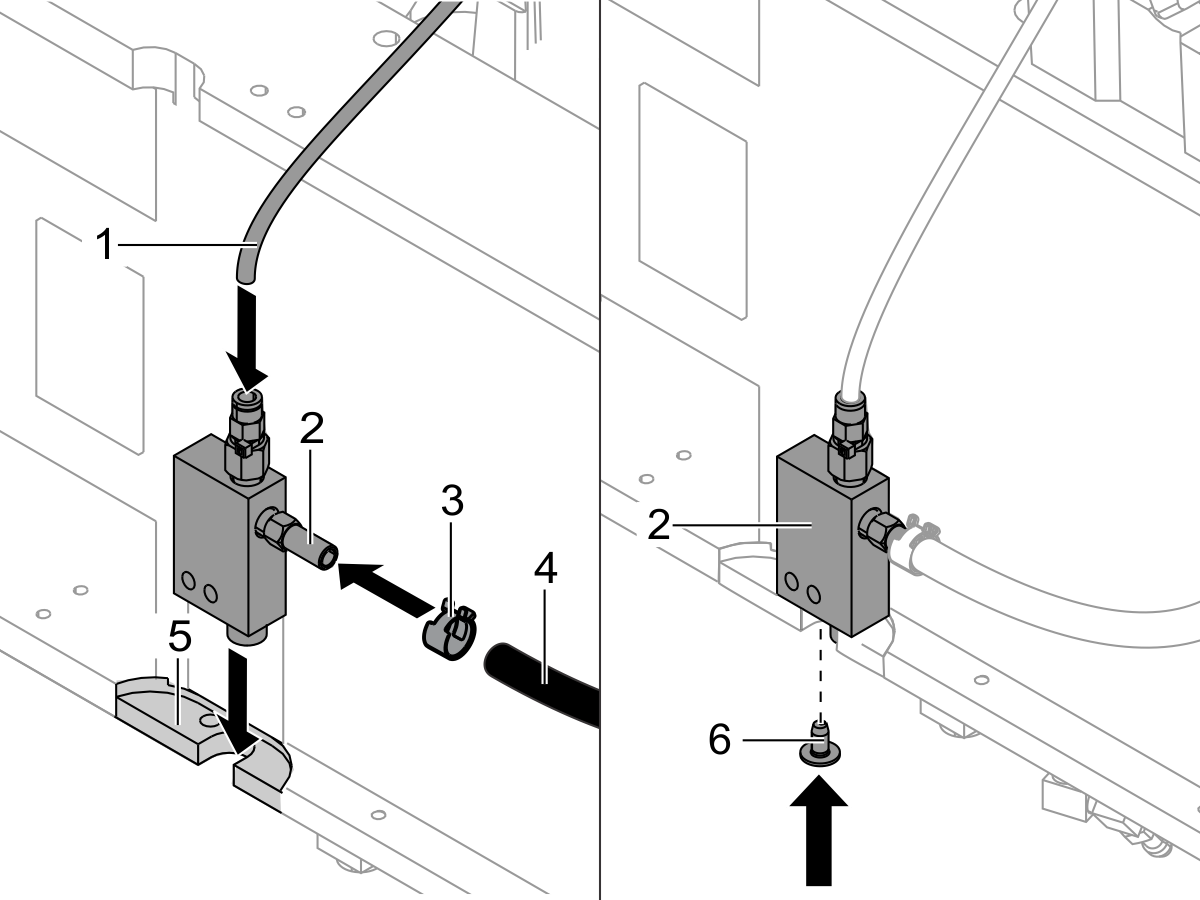 1
2
3
4
5

2
6