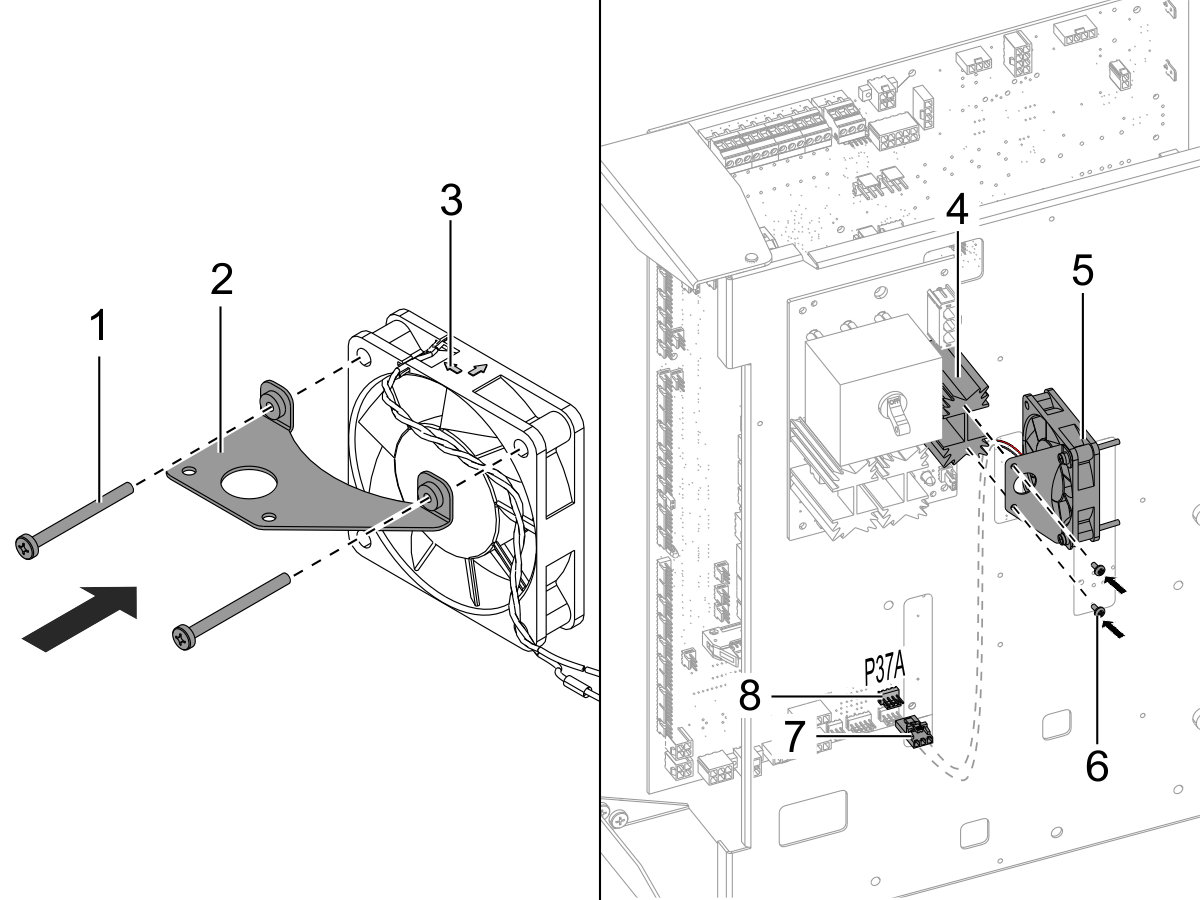 1
2
3
4
5
P37A
8
7
6