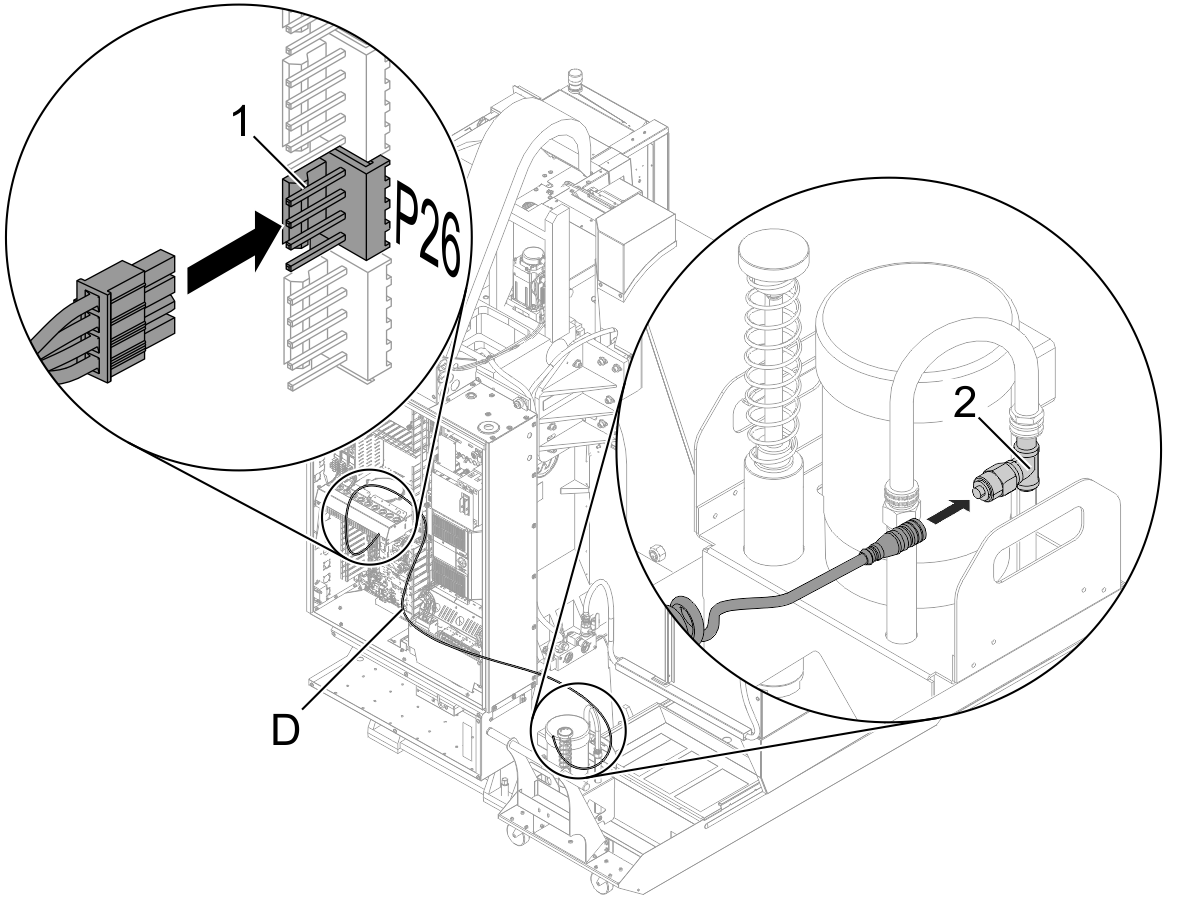 1
P26
2
D