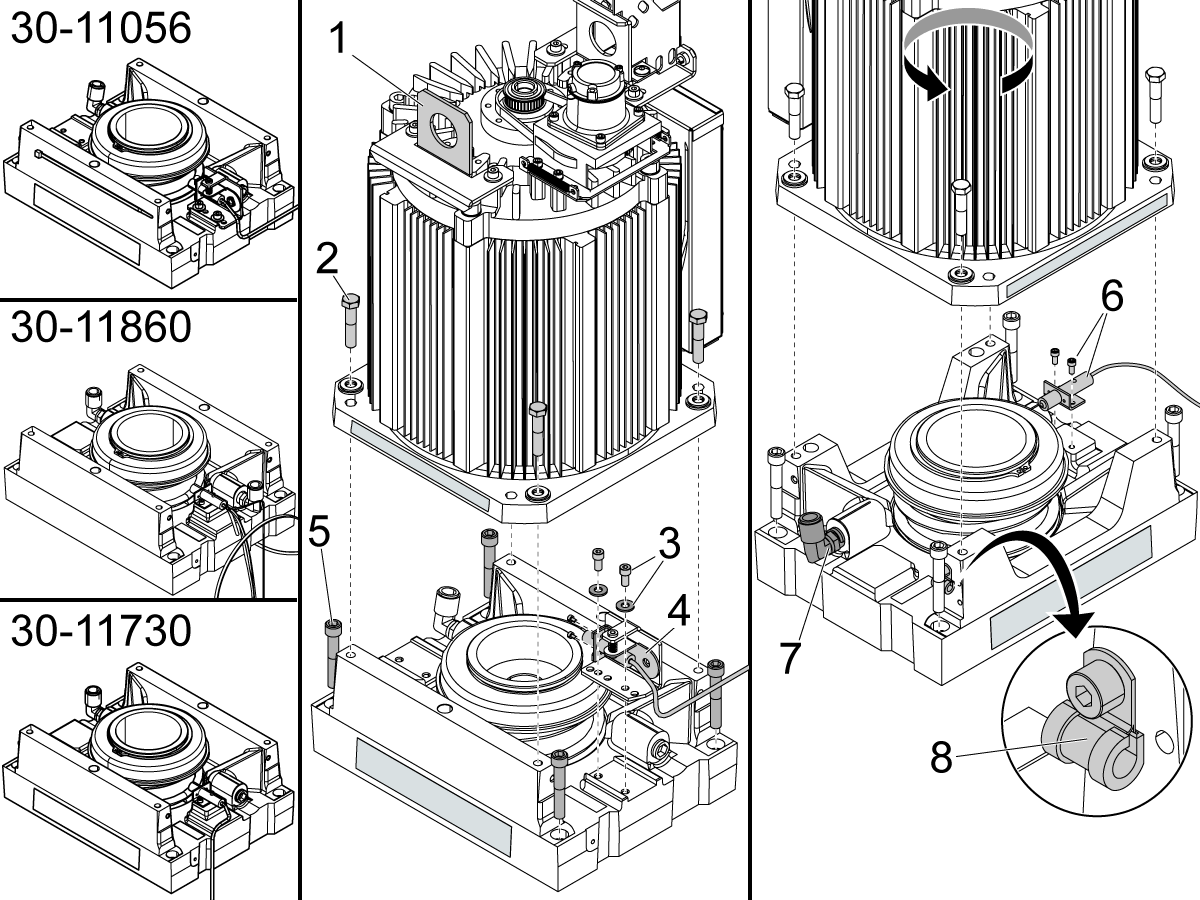 30-11056

30-11860

30-11730

1

2

5

3

4

6

7

8