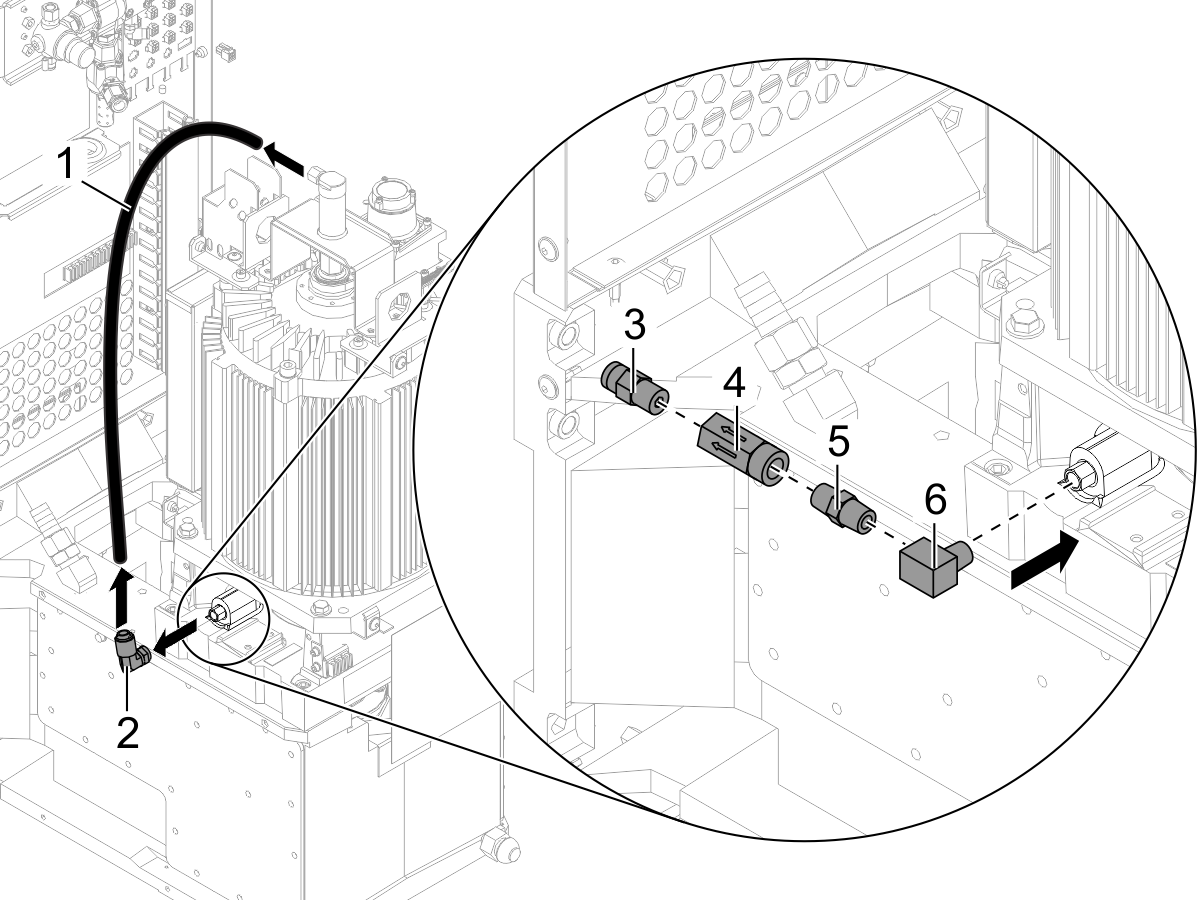 1
2
3
4
5
6