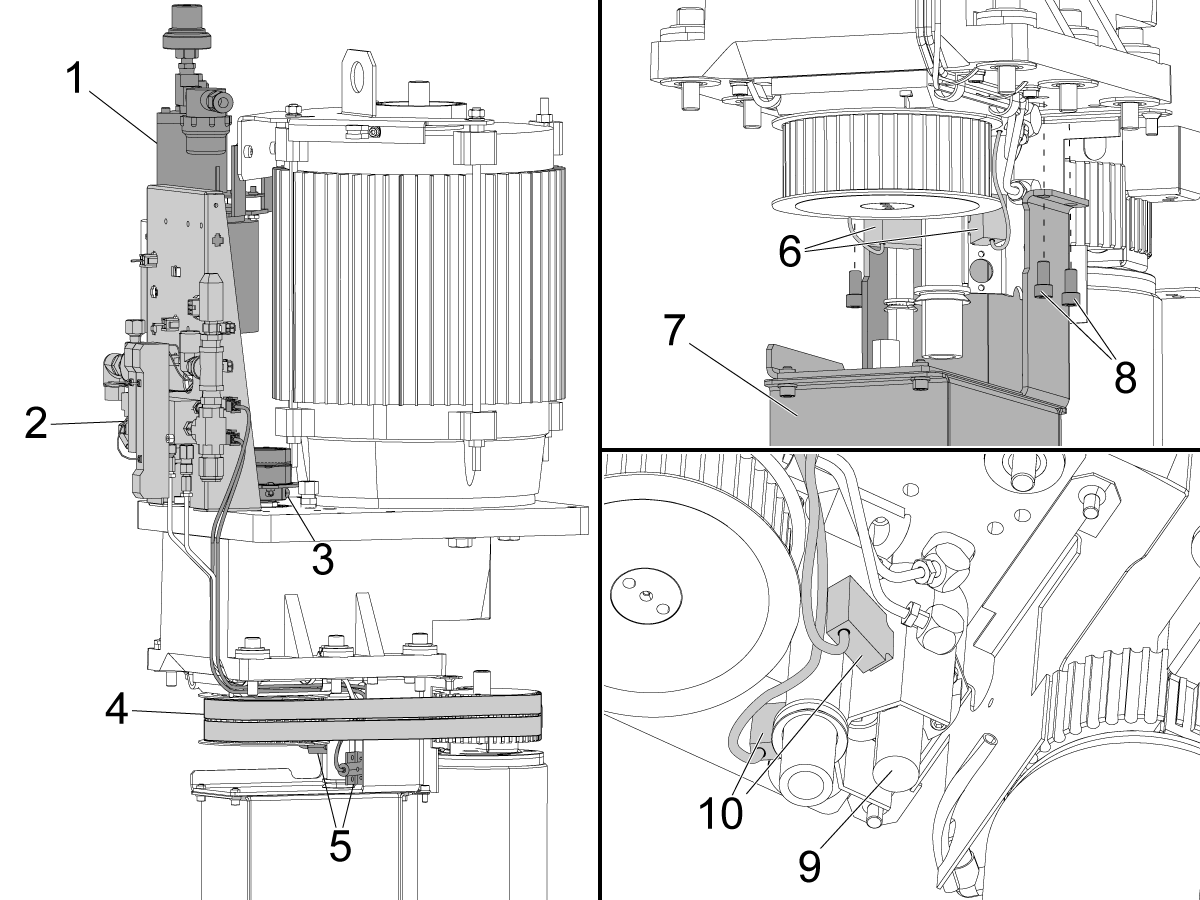 1
2
3
4
5
6
7
8
10
9