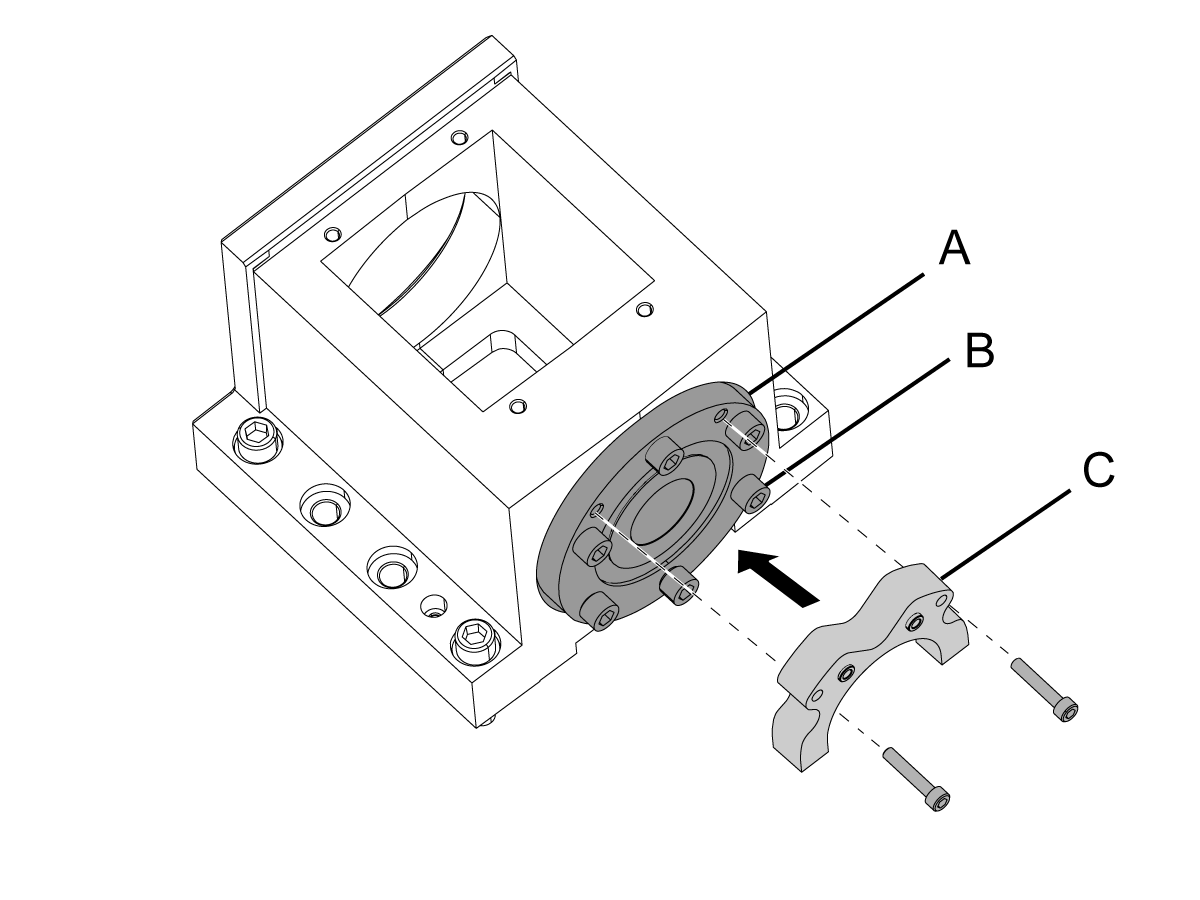 A
B
C