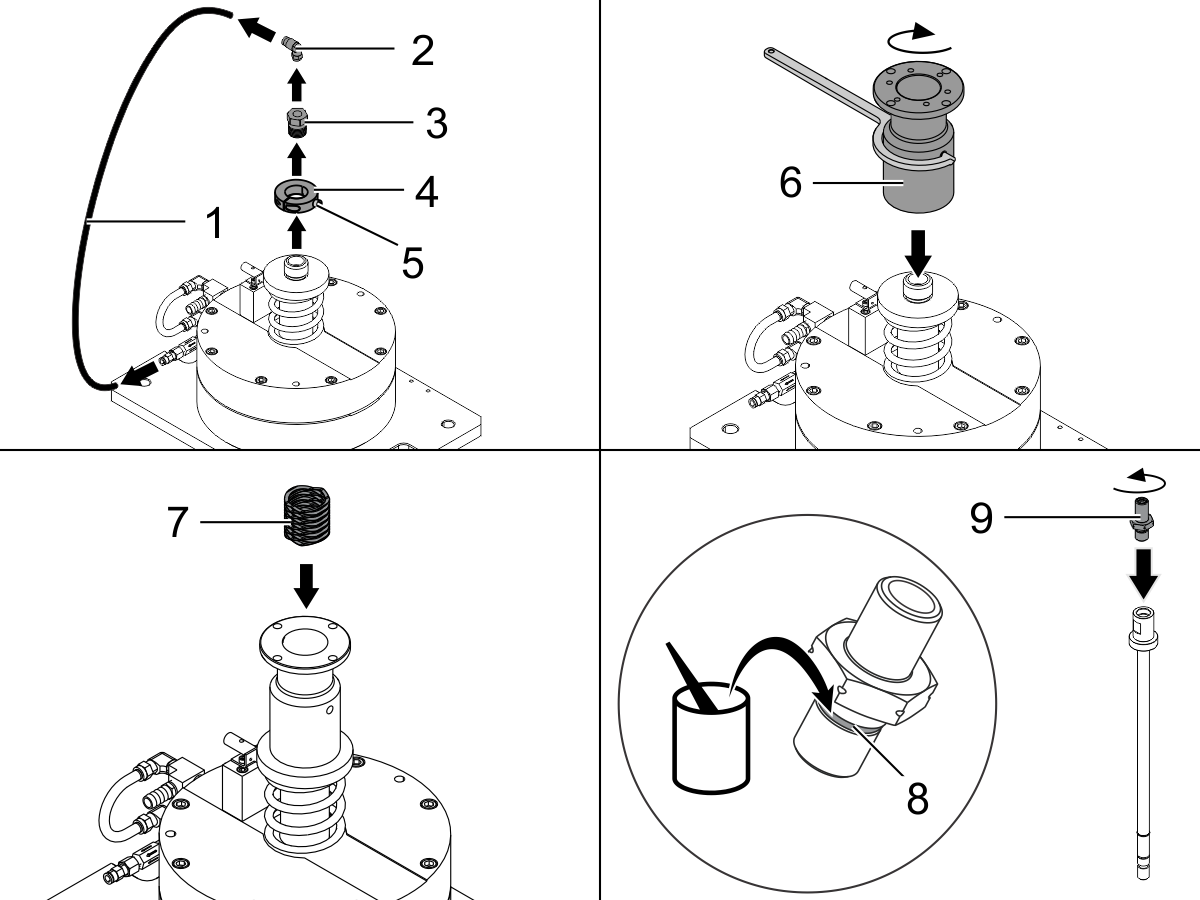 2
3
4
1
5
6
7
9
8