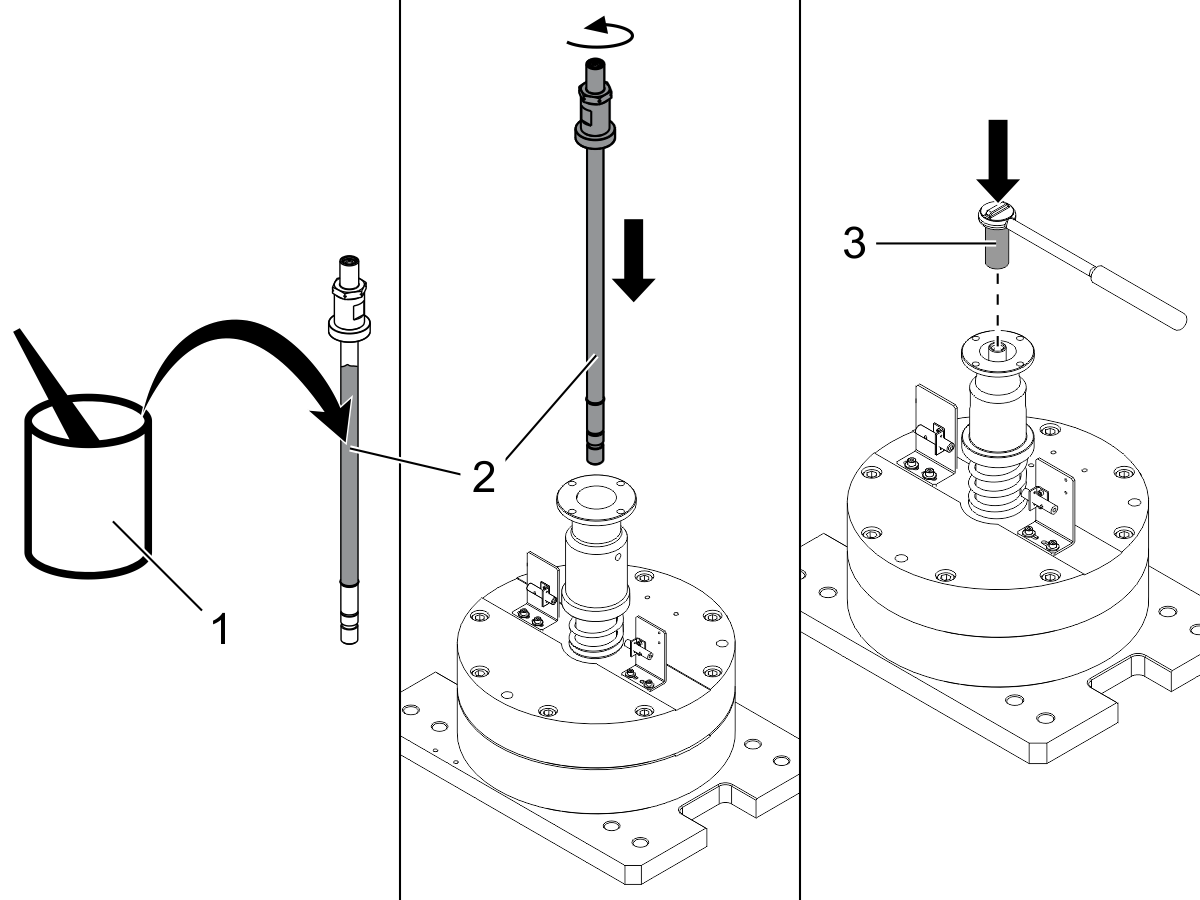 1
2
3