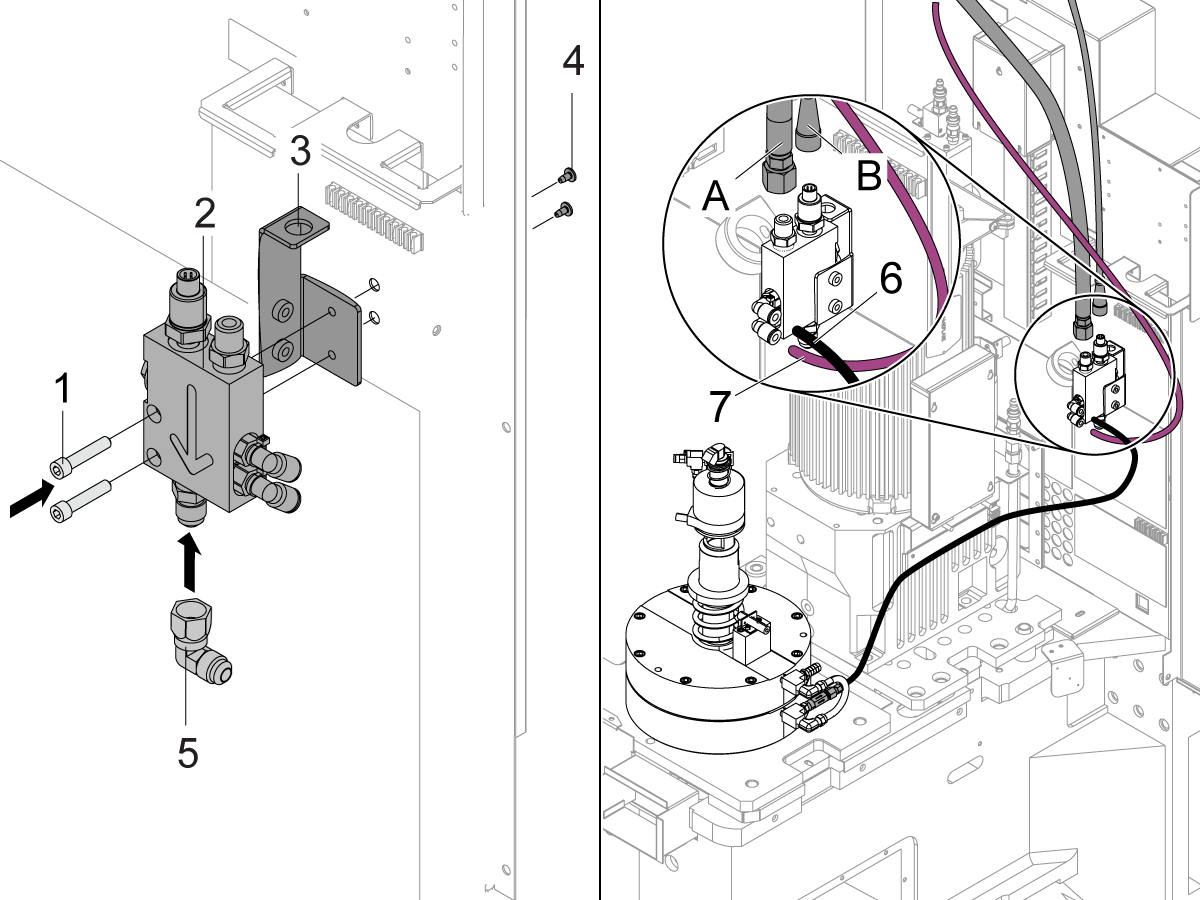 4
3
2
1
5
A
B
6
7