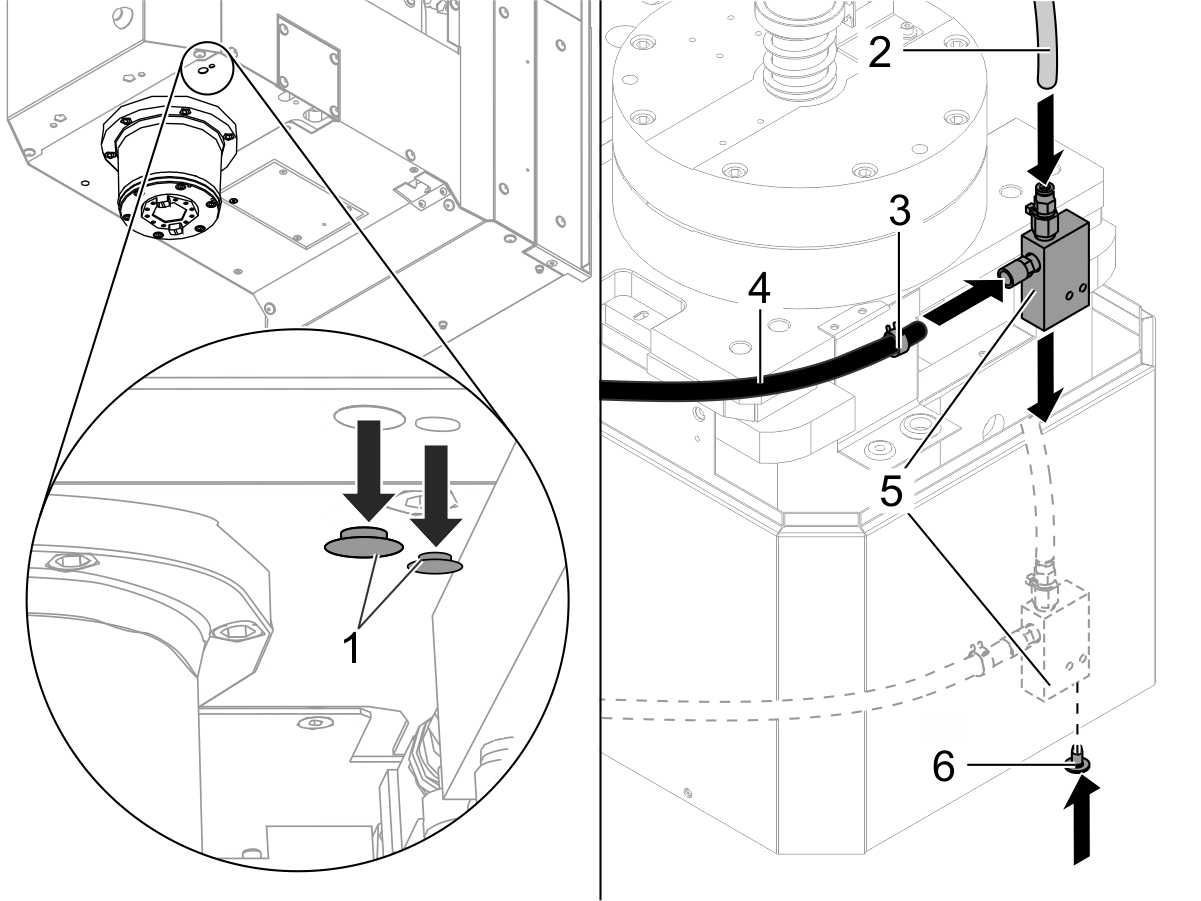 1
2
3
4
5
6