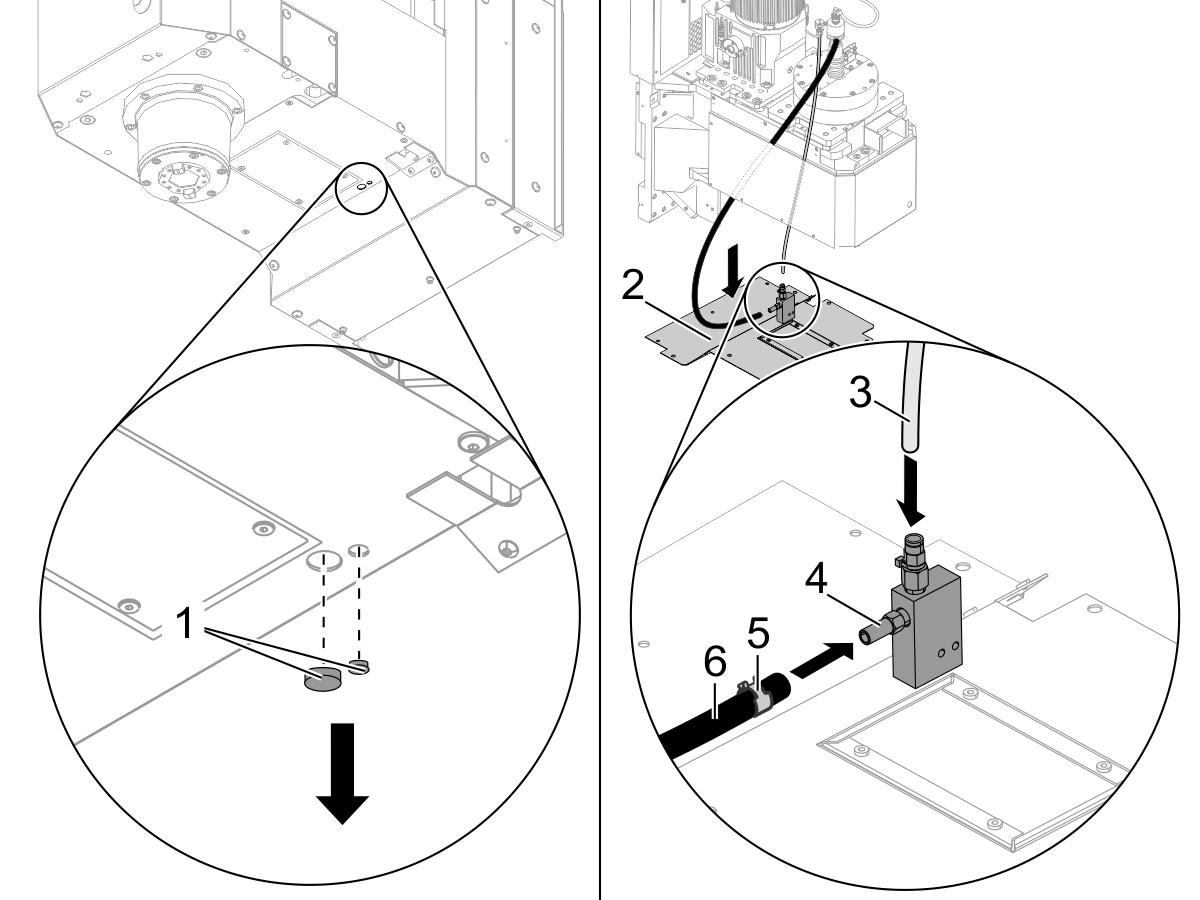 1
2
3
4
5
6