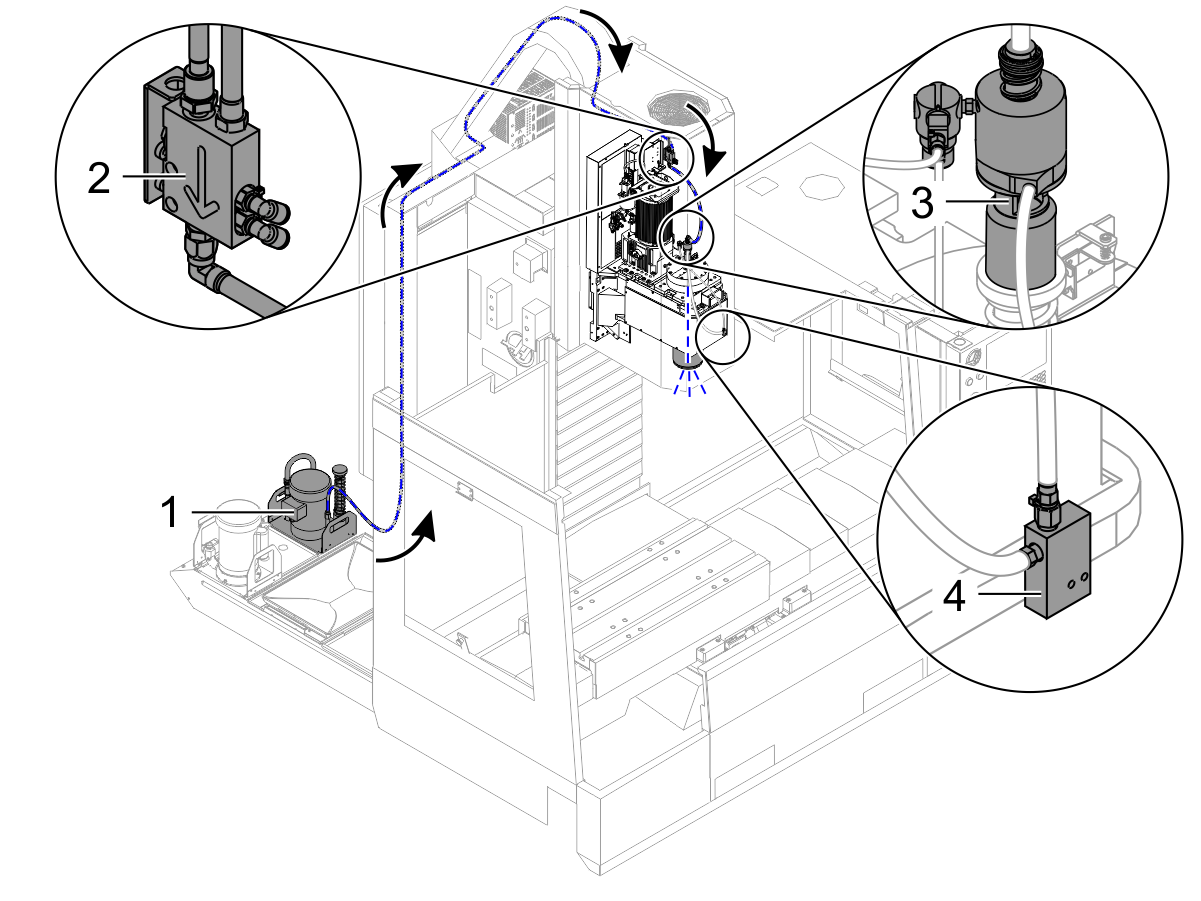 2
3
1
4