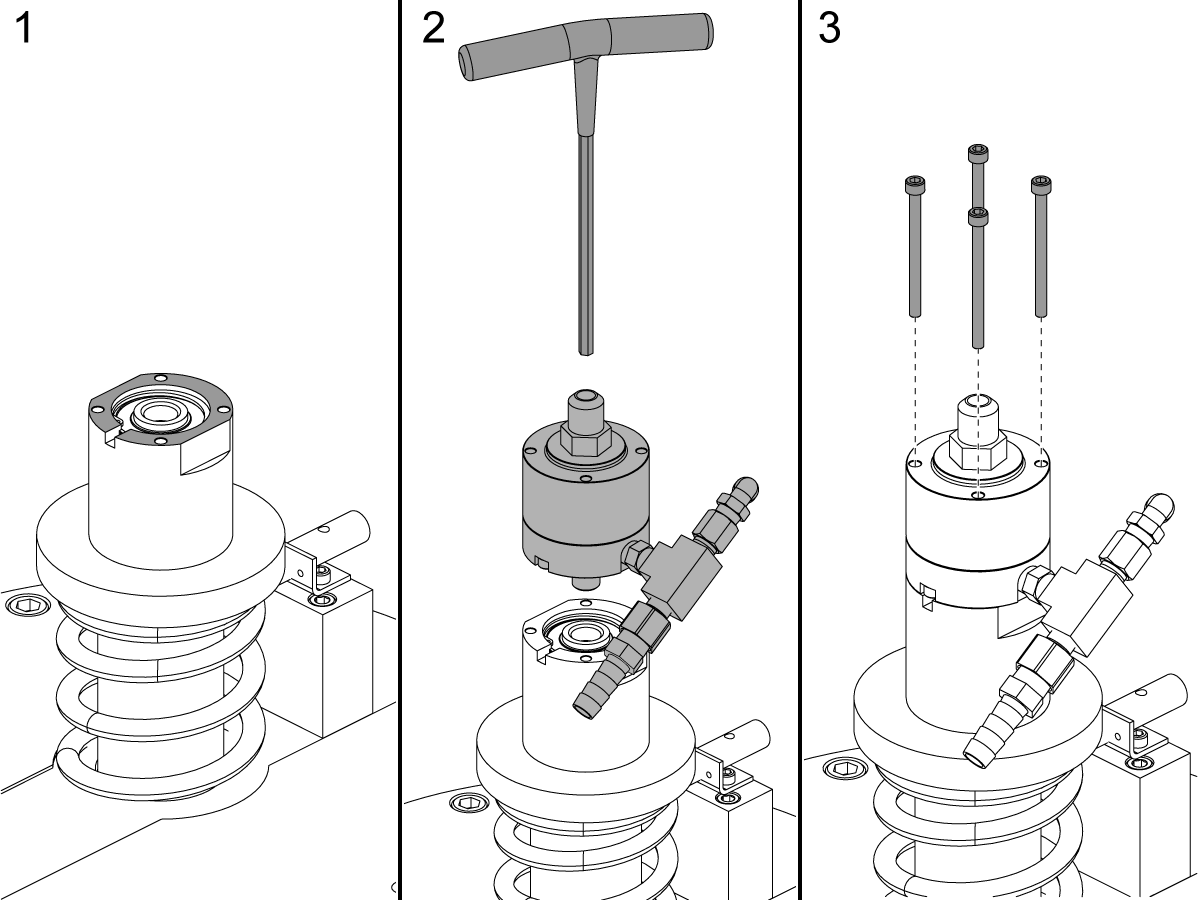 1

2

3