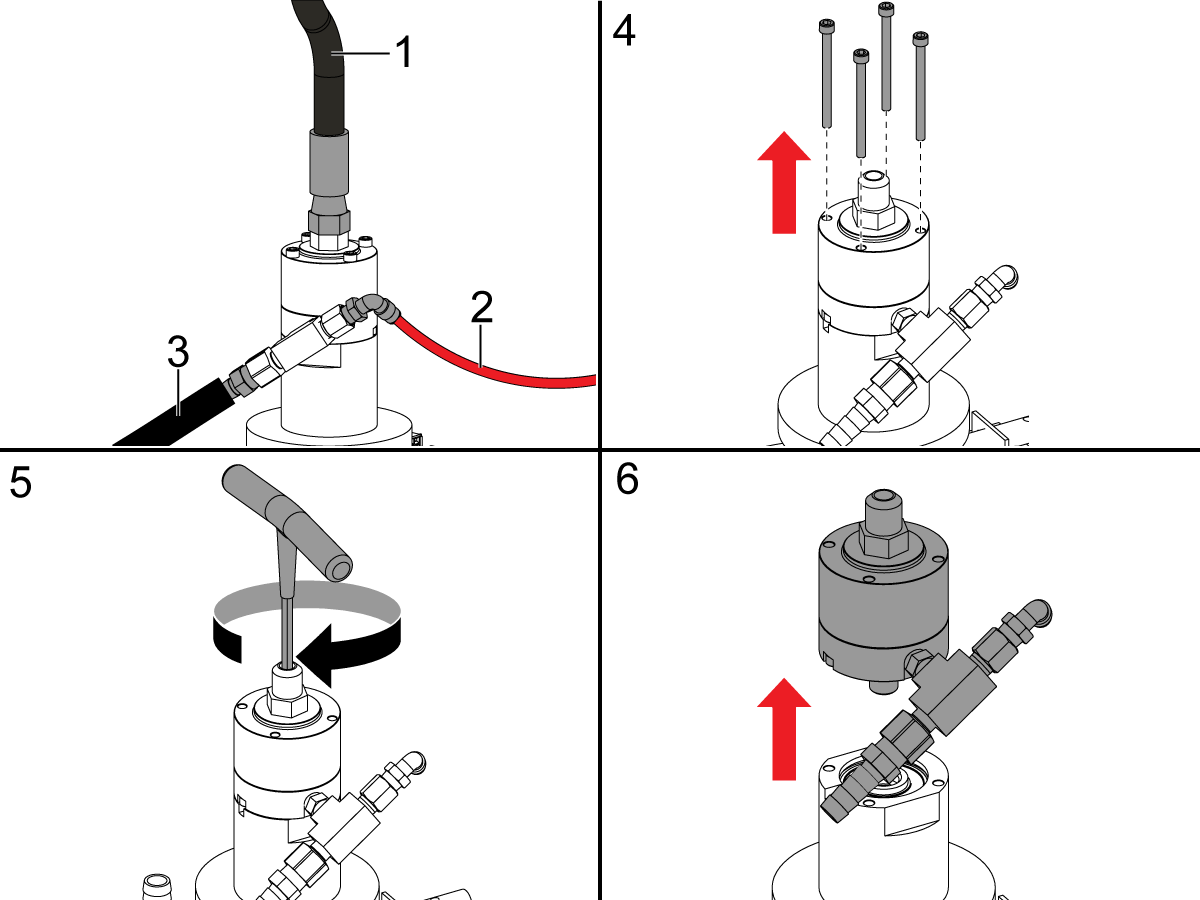 1
2
3
4
5
6