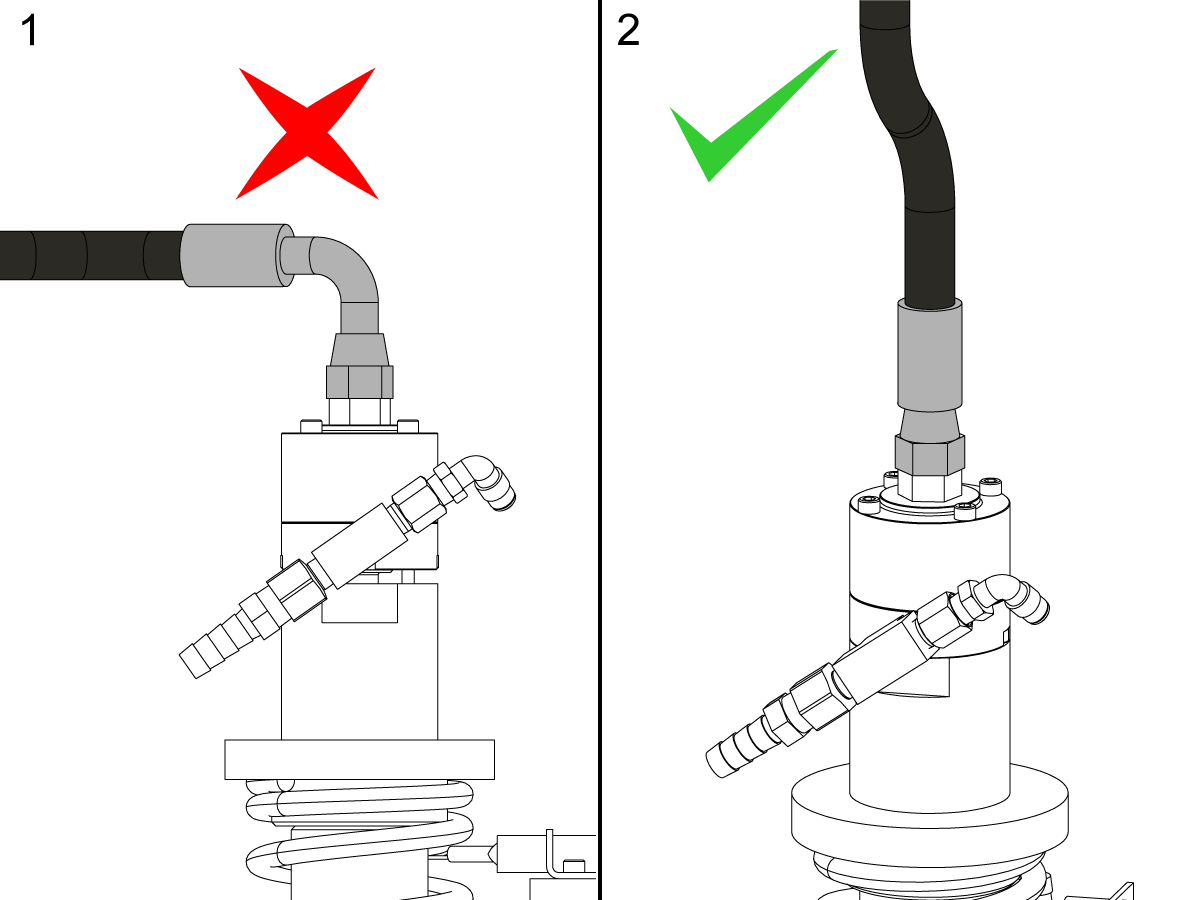 1

2