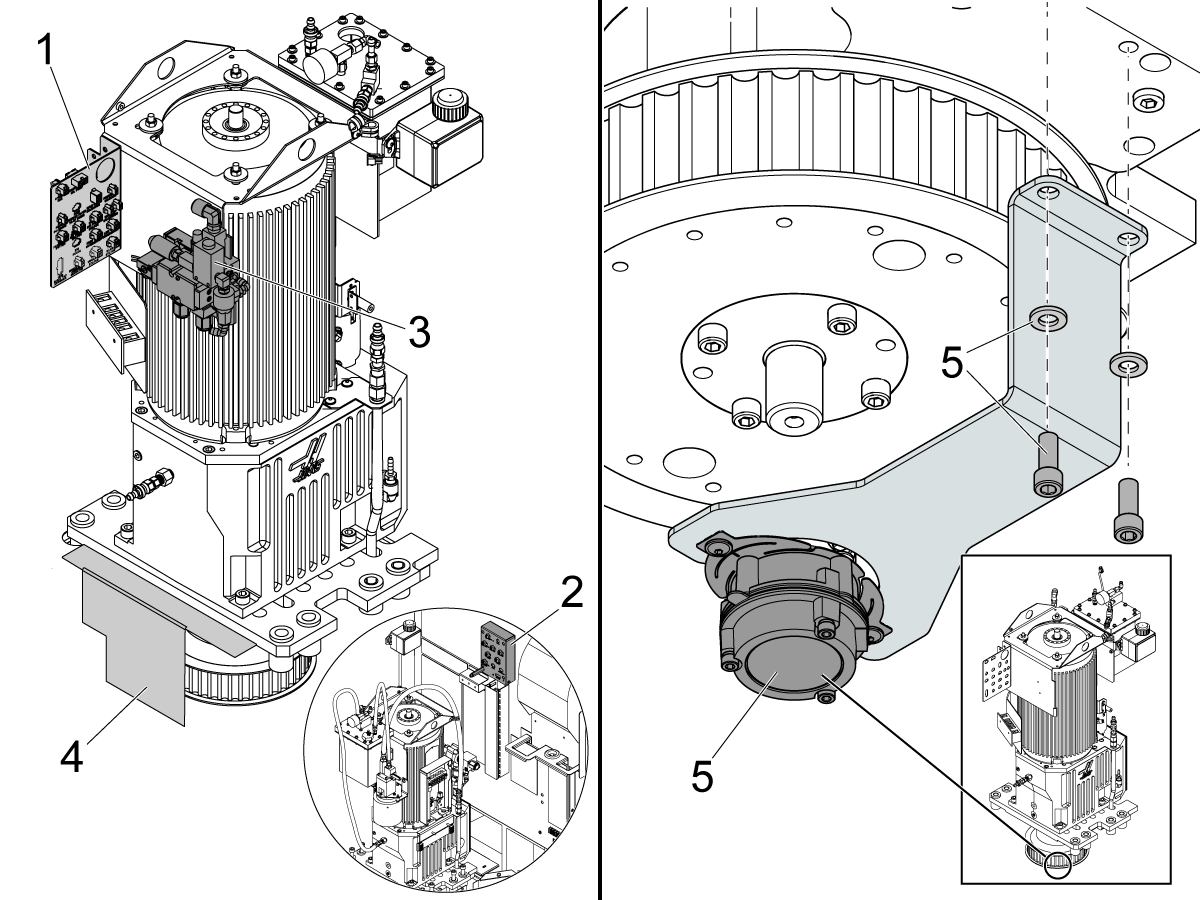 1
3
2
4
5
5