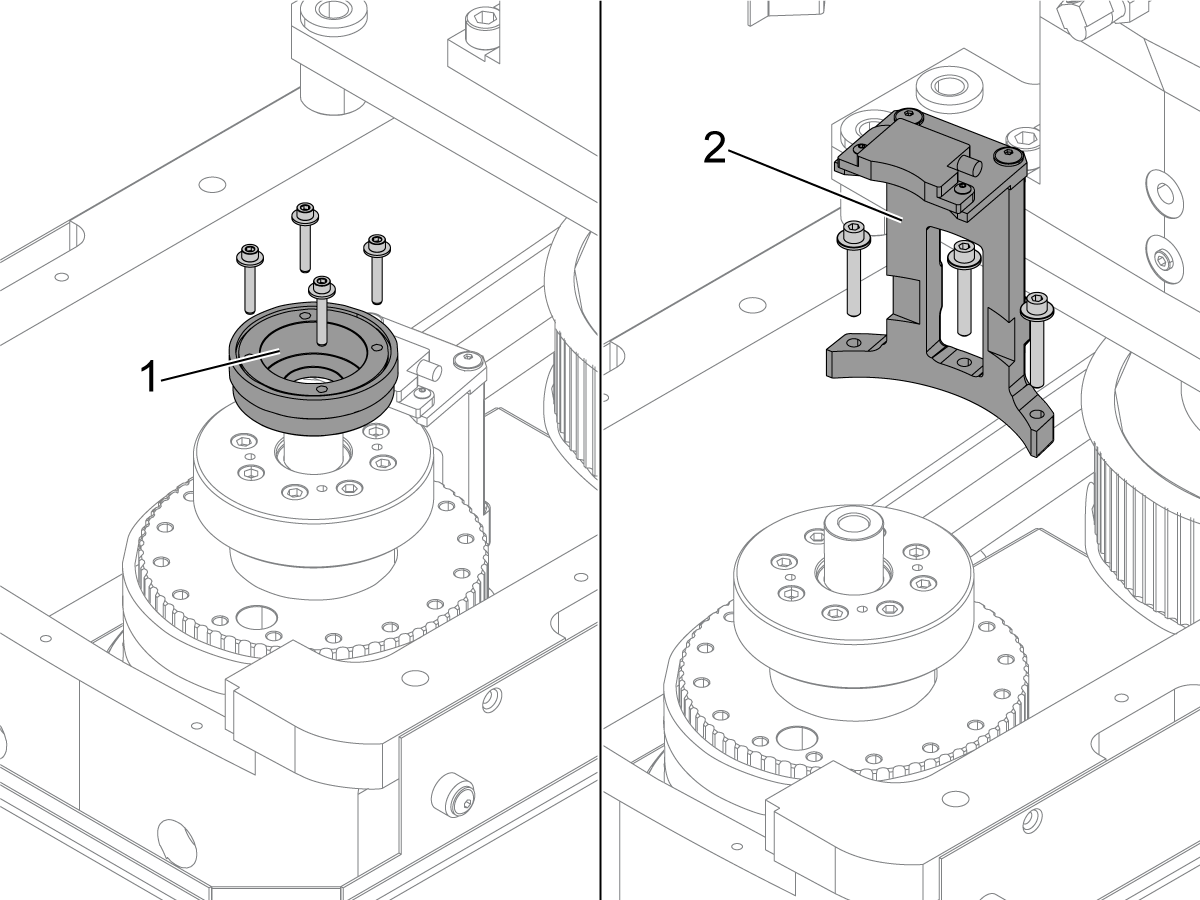 1

2