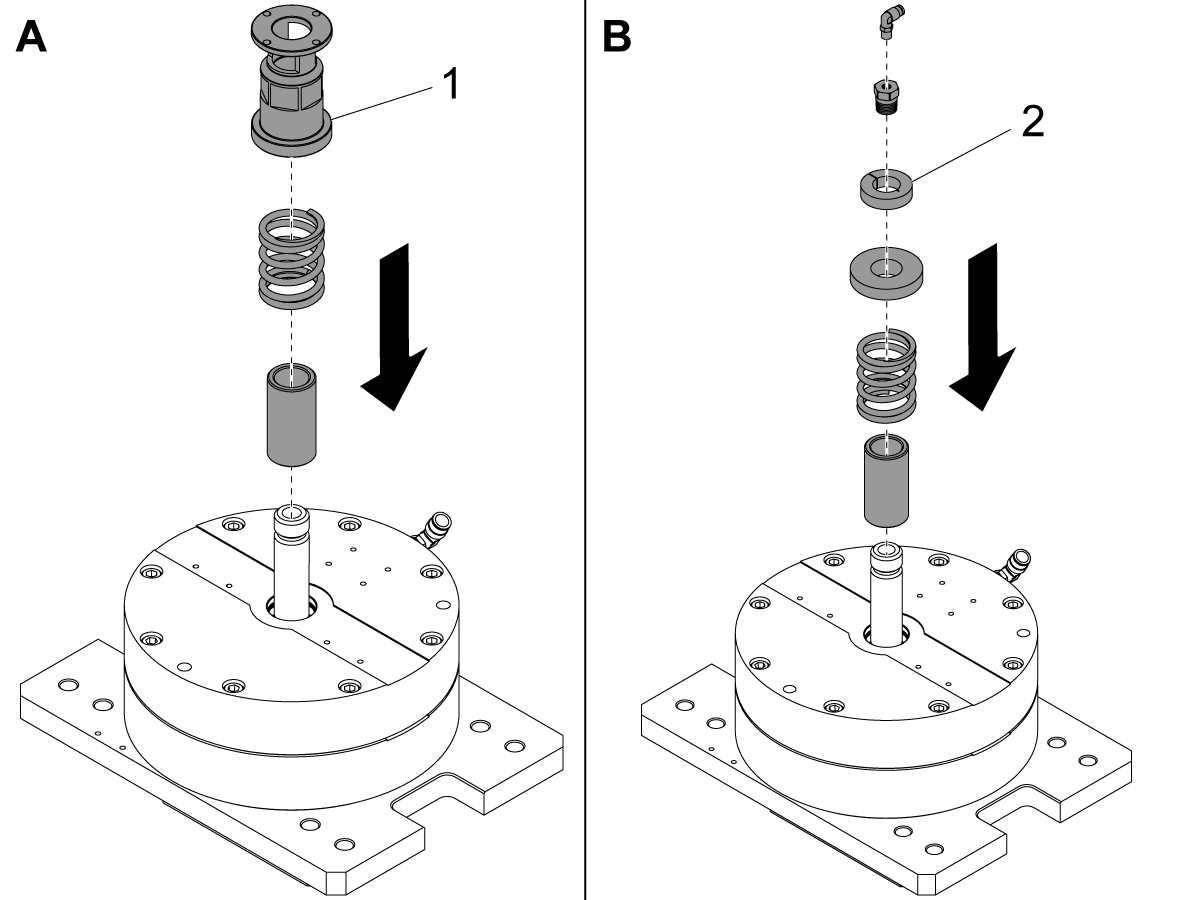 A

1

B

2