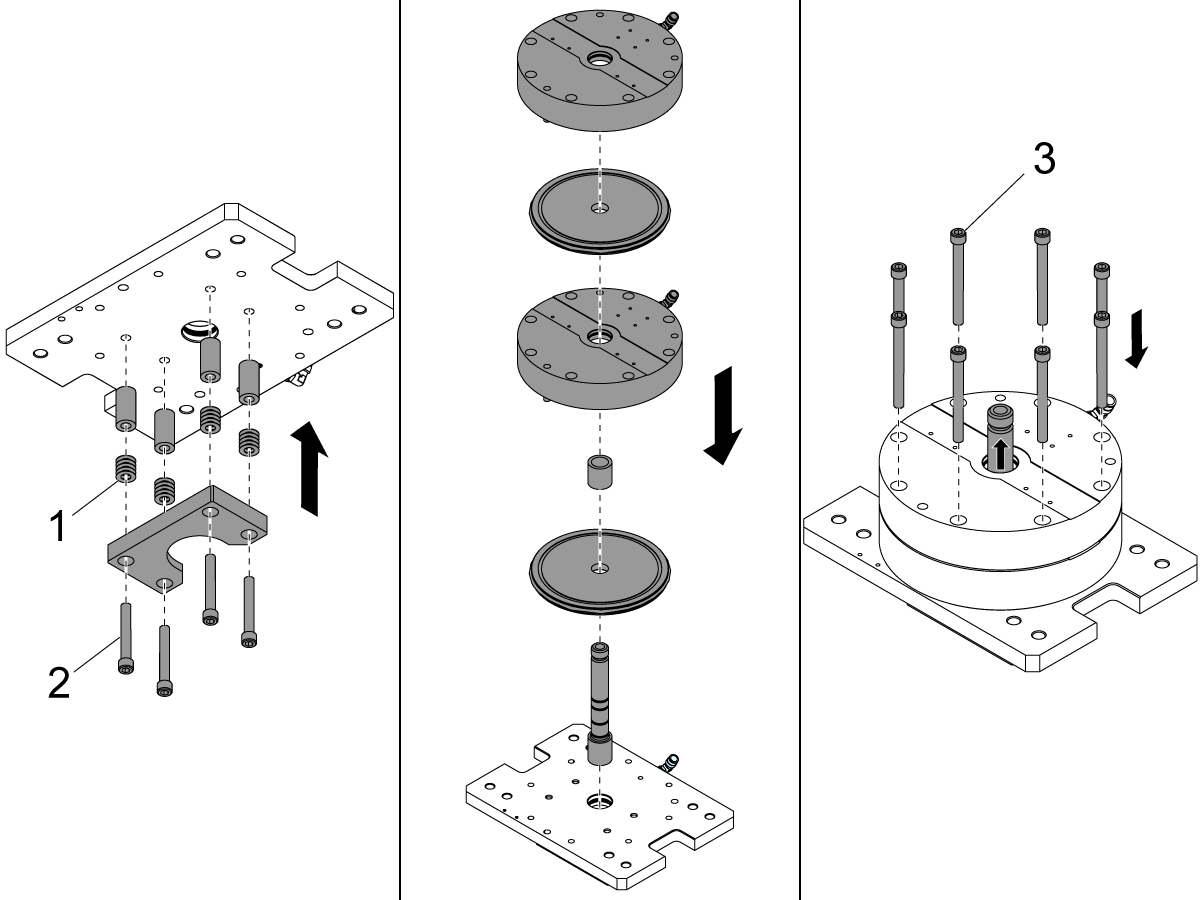 1
2
3