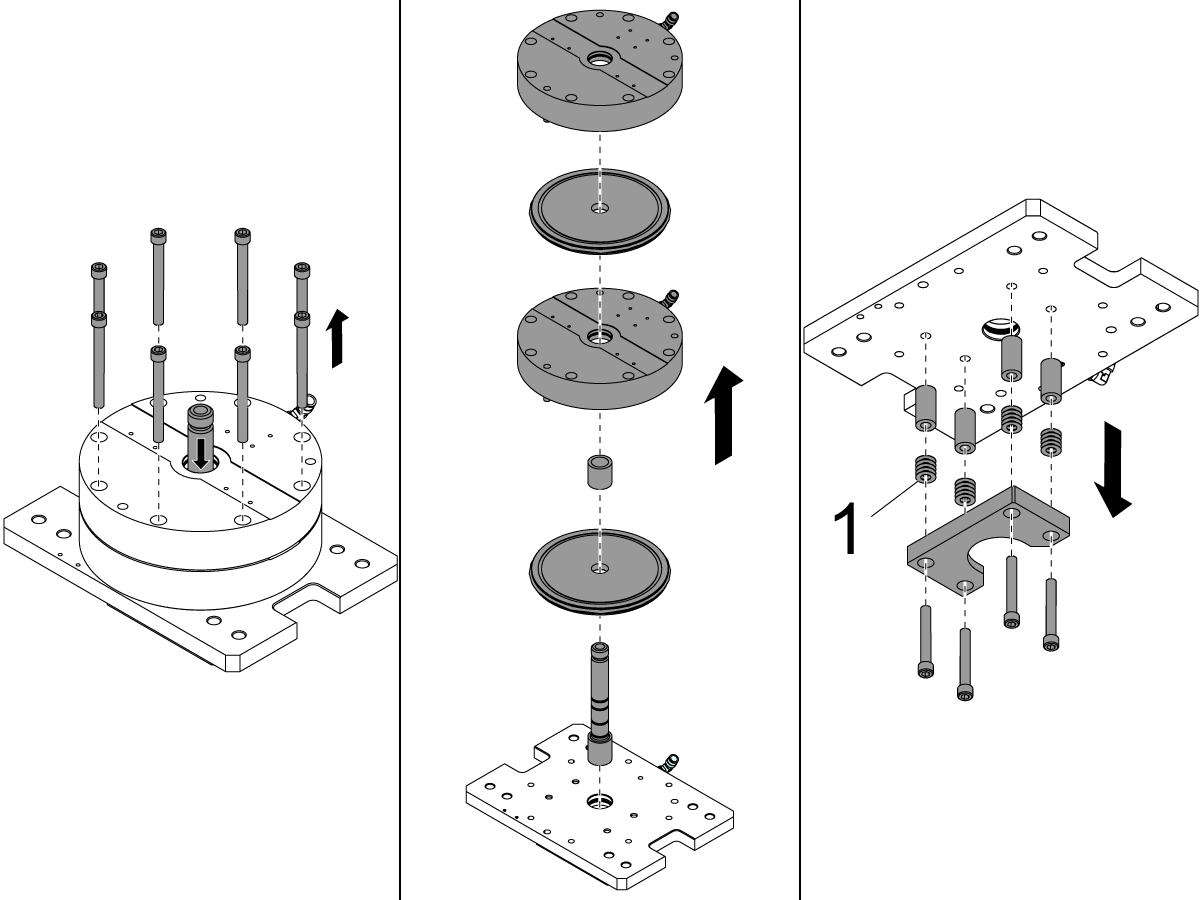 1