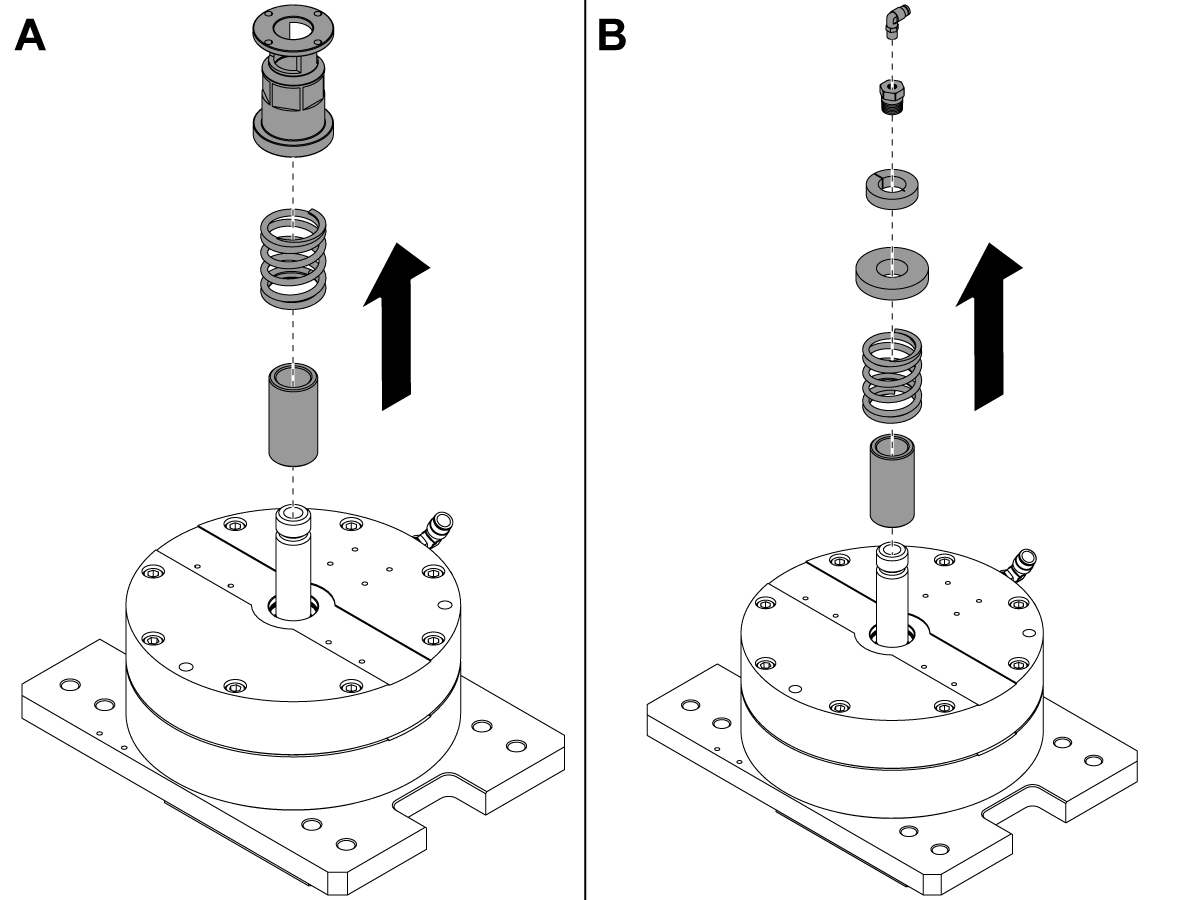 A

B