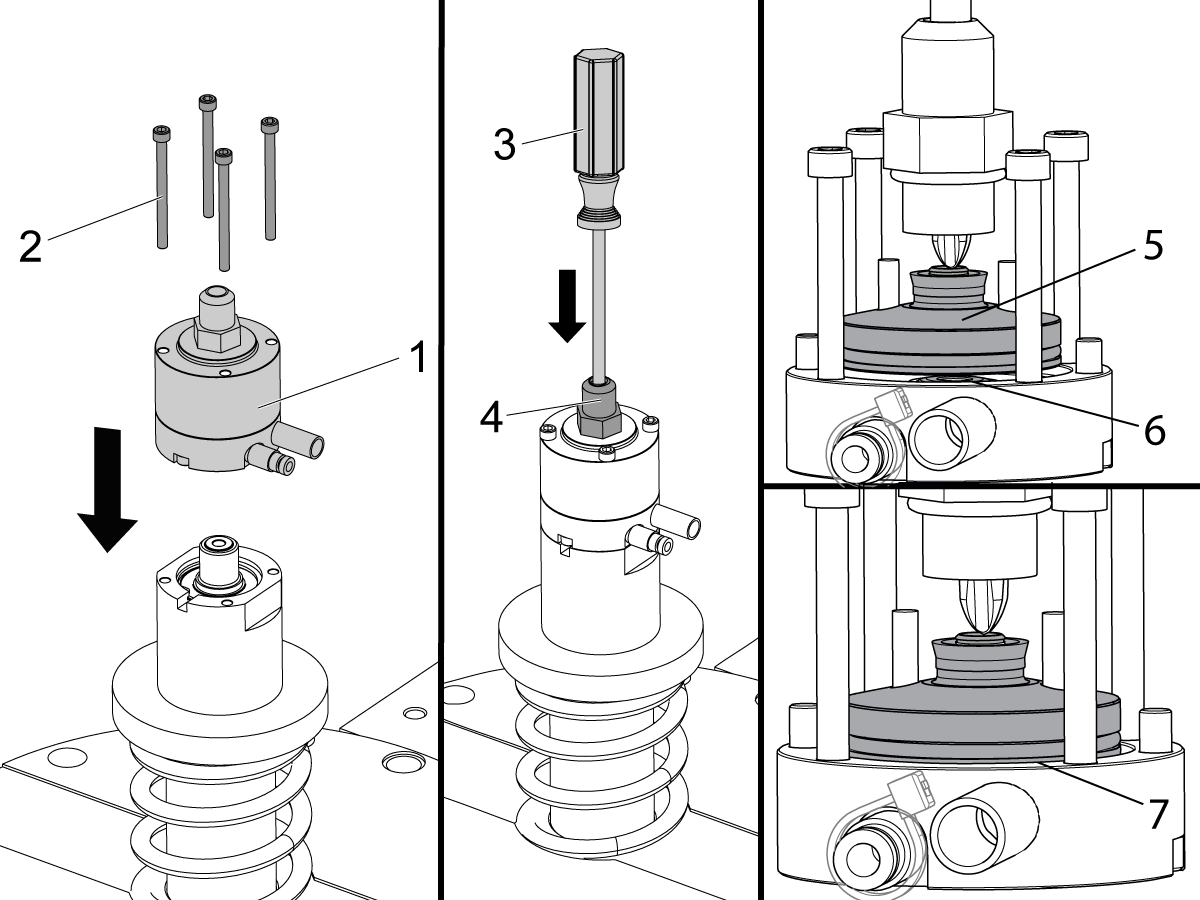 2
1
3
4
5
6
7